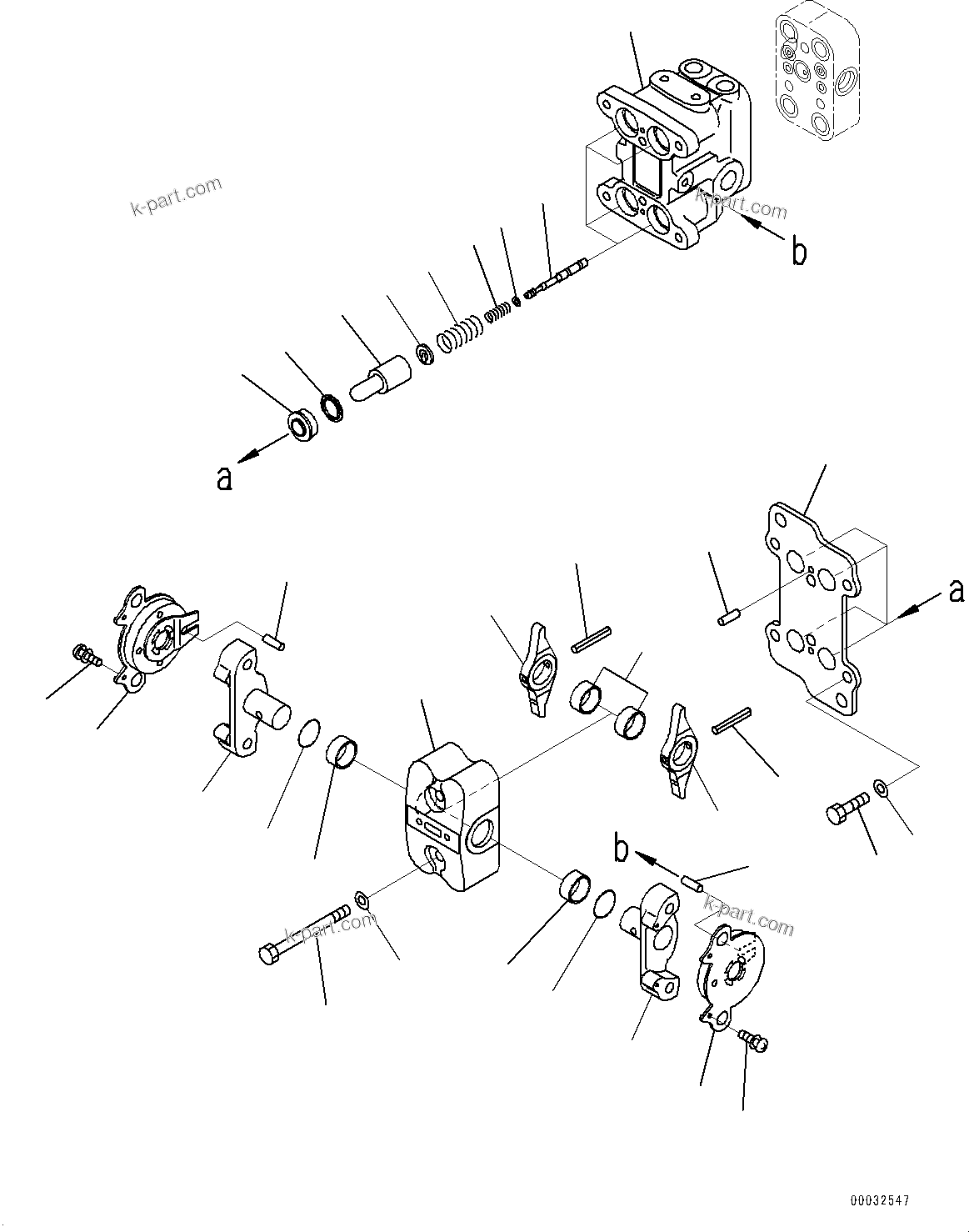 k-part.com

k-part.com

b

a

a

b

k-part.com

k-part.com

00032547