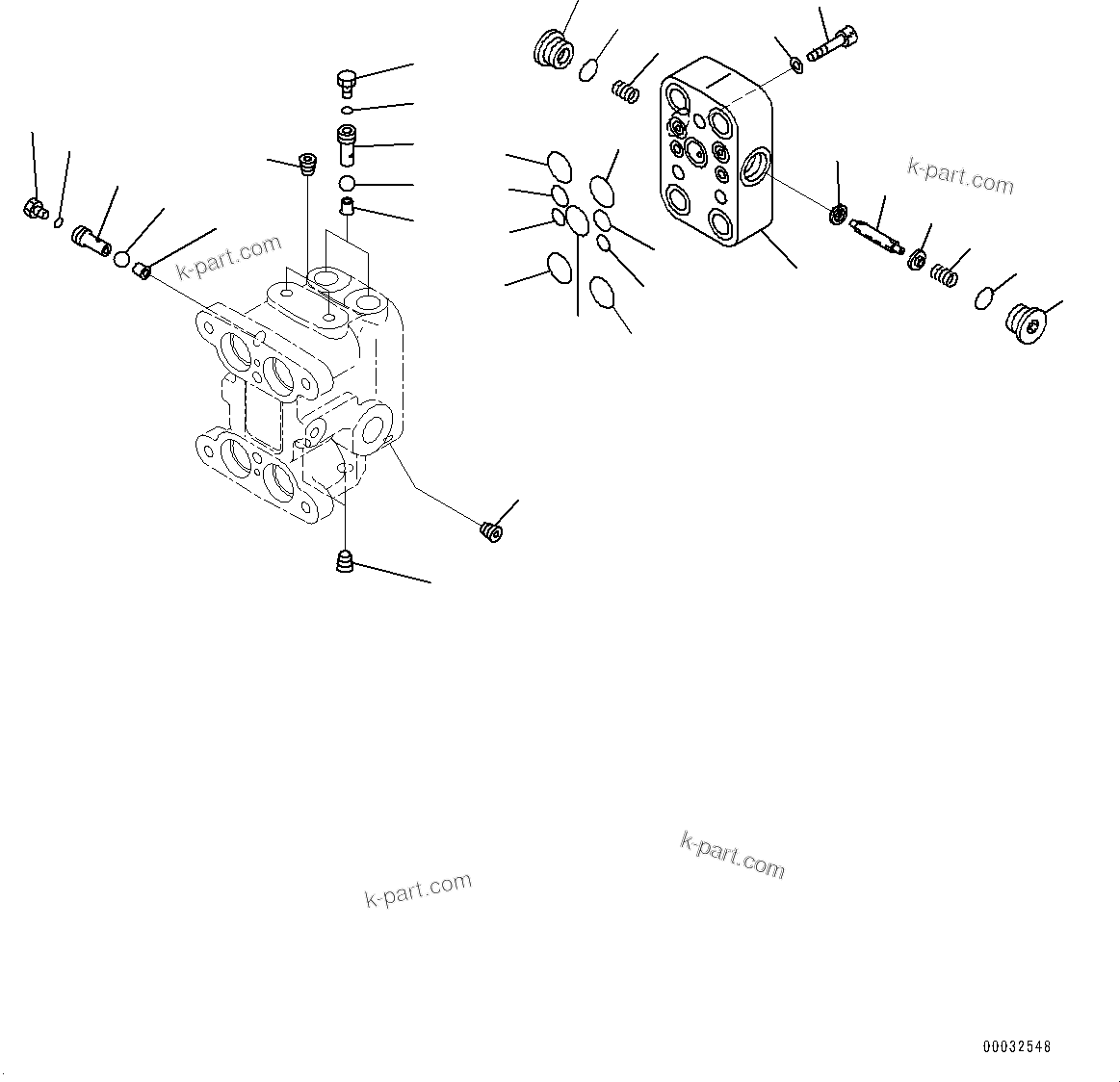 k-part.com

k-part.com

k-part.com

k-part.com

00032548