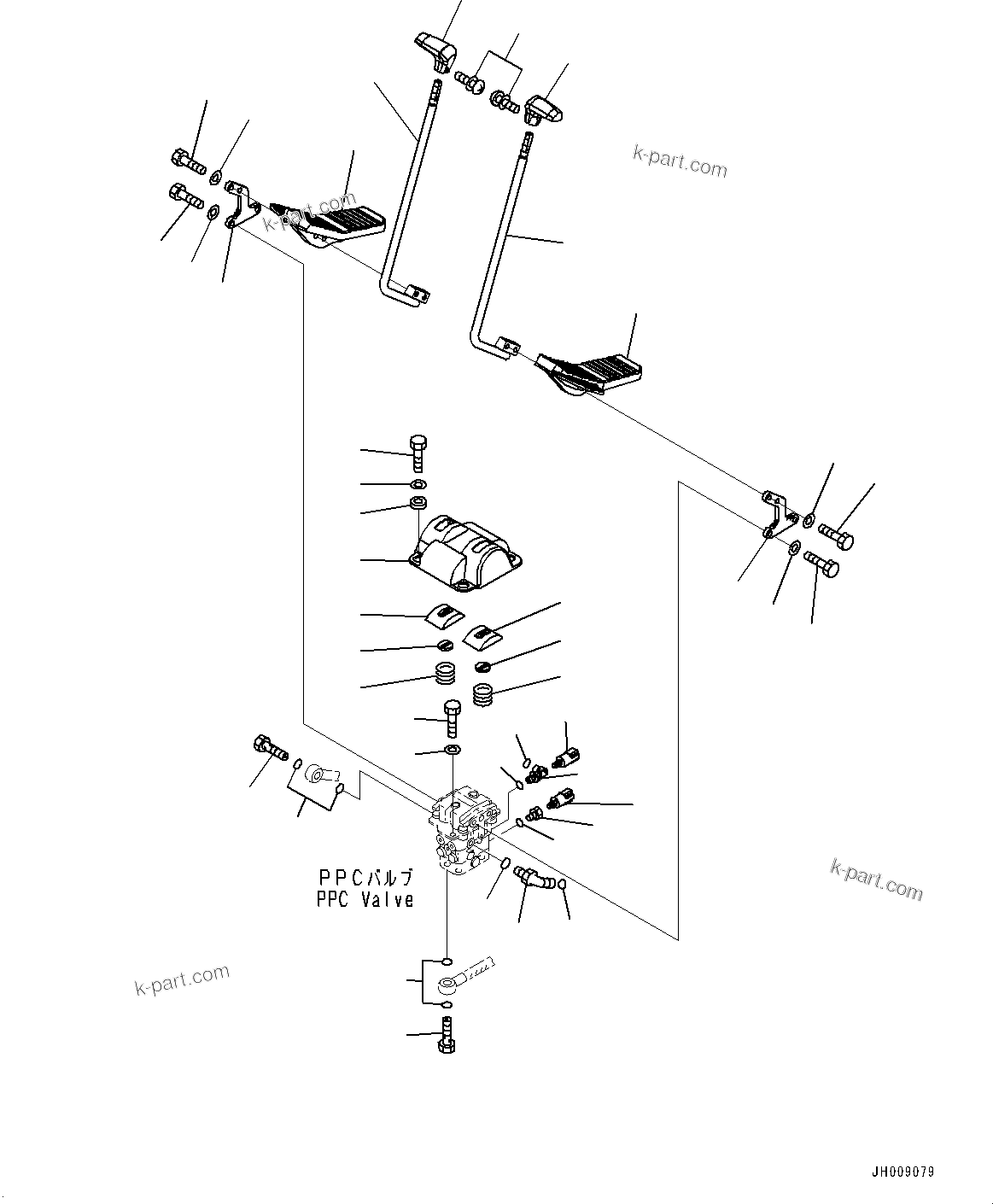 k-part.com

k-part.com

PPCバルブ
PPC Valve

k-part.com

k-part.com

JH009079