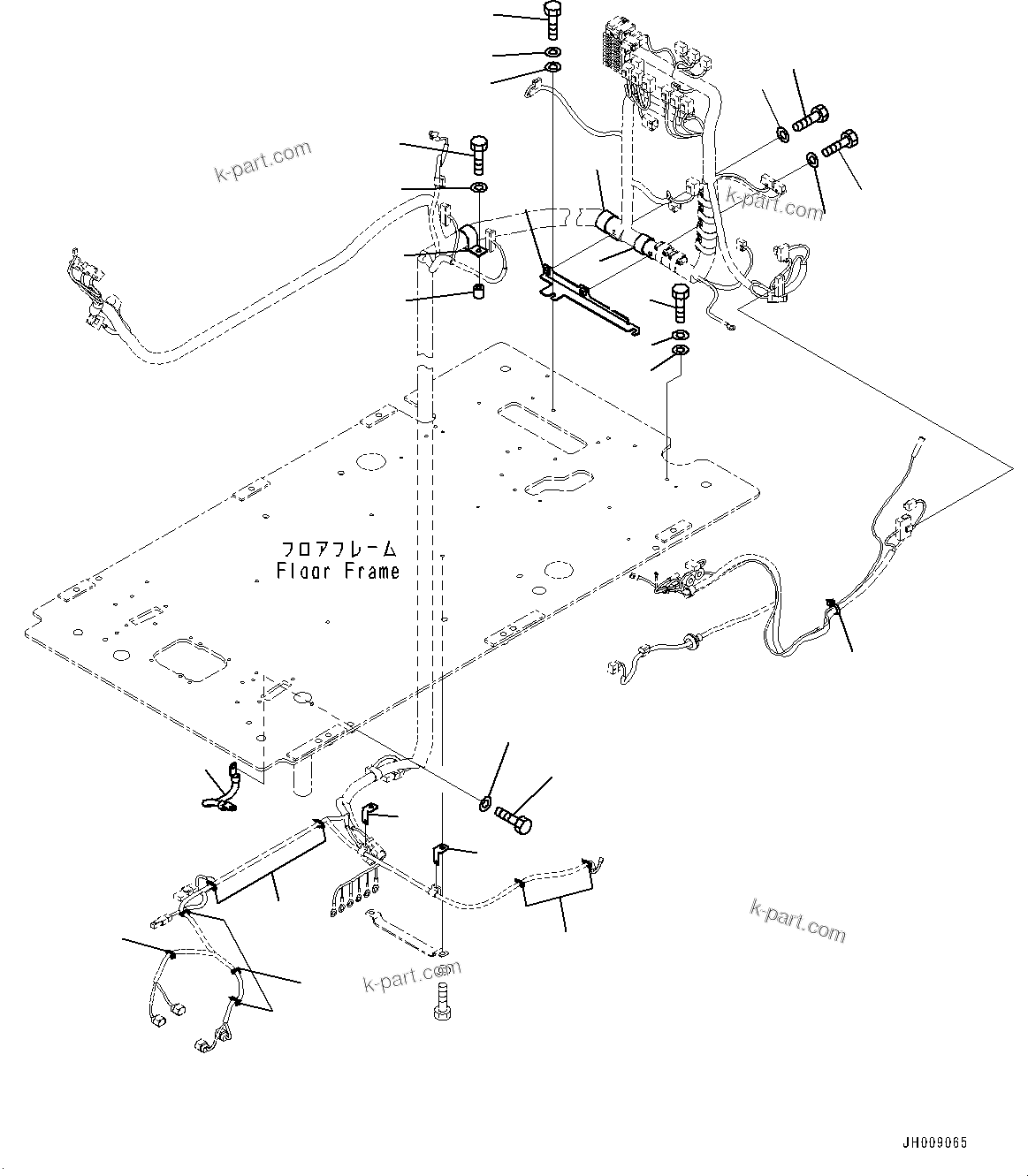 k-part.com

k-part.com

フロアフレーム
Floor Frame

k-part.com

k-part.com

JH009065