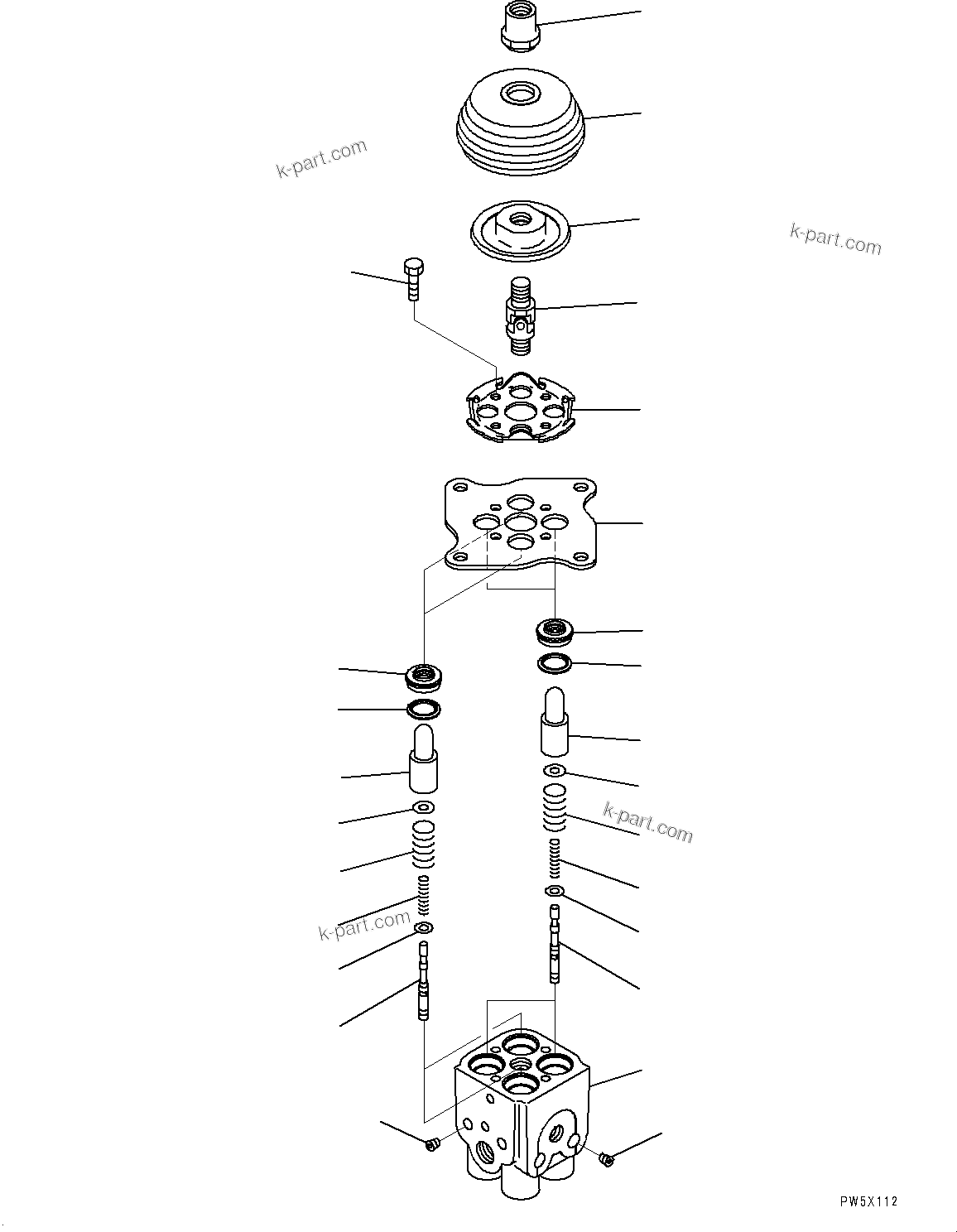 k-part.com

k-part.com

k-part.com

k-part.com

PW5X112