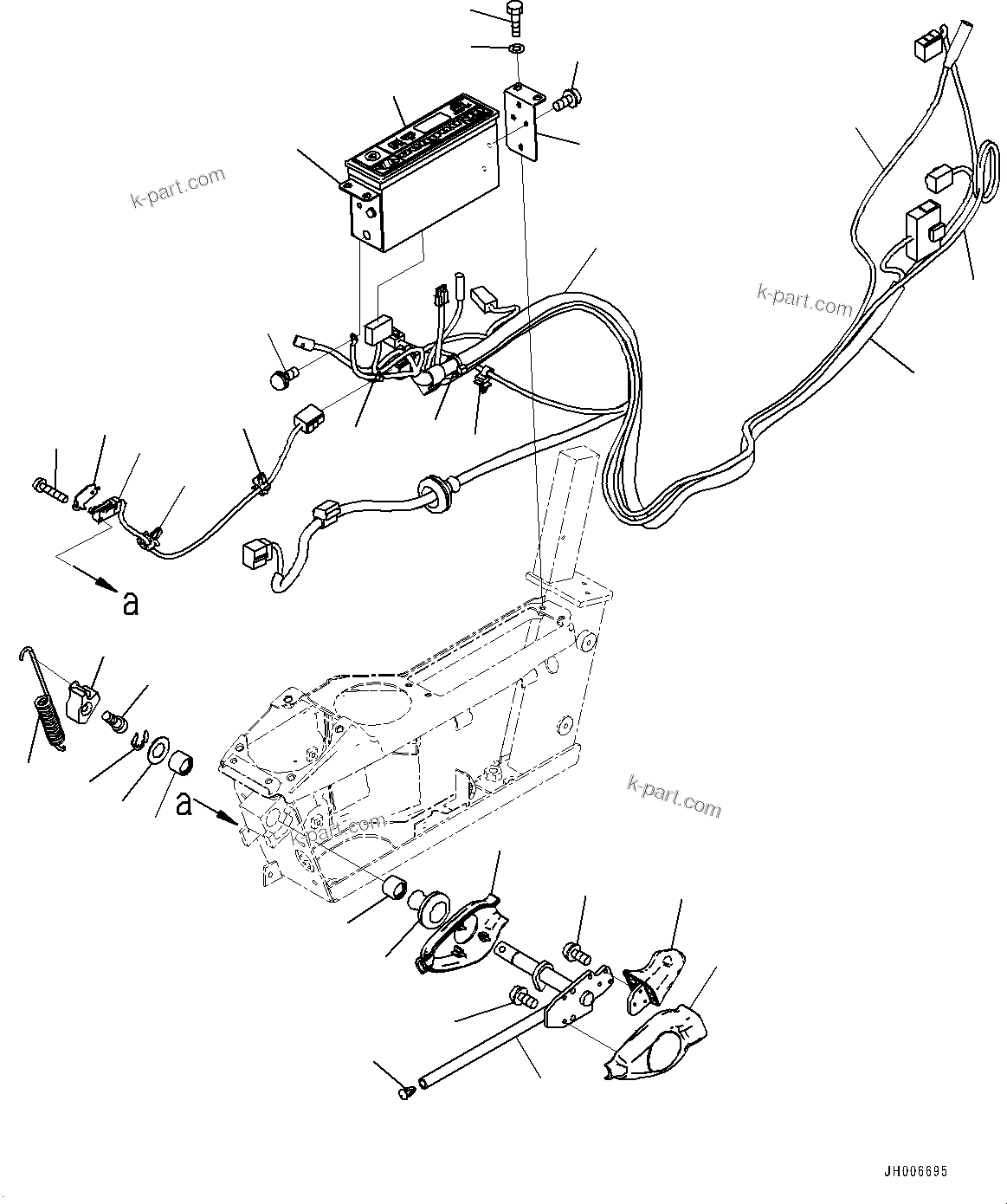 k-part.com
k-part.com
a
a
k-part.com
k-part.com
JH006695