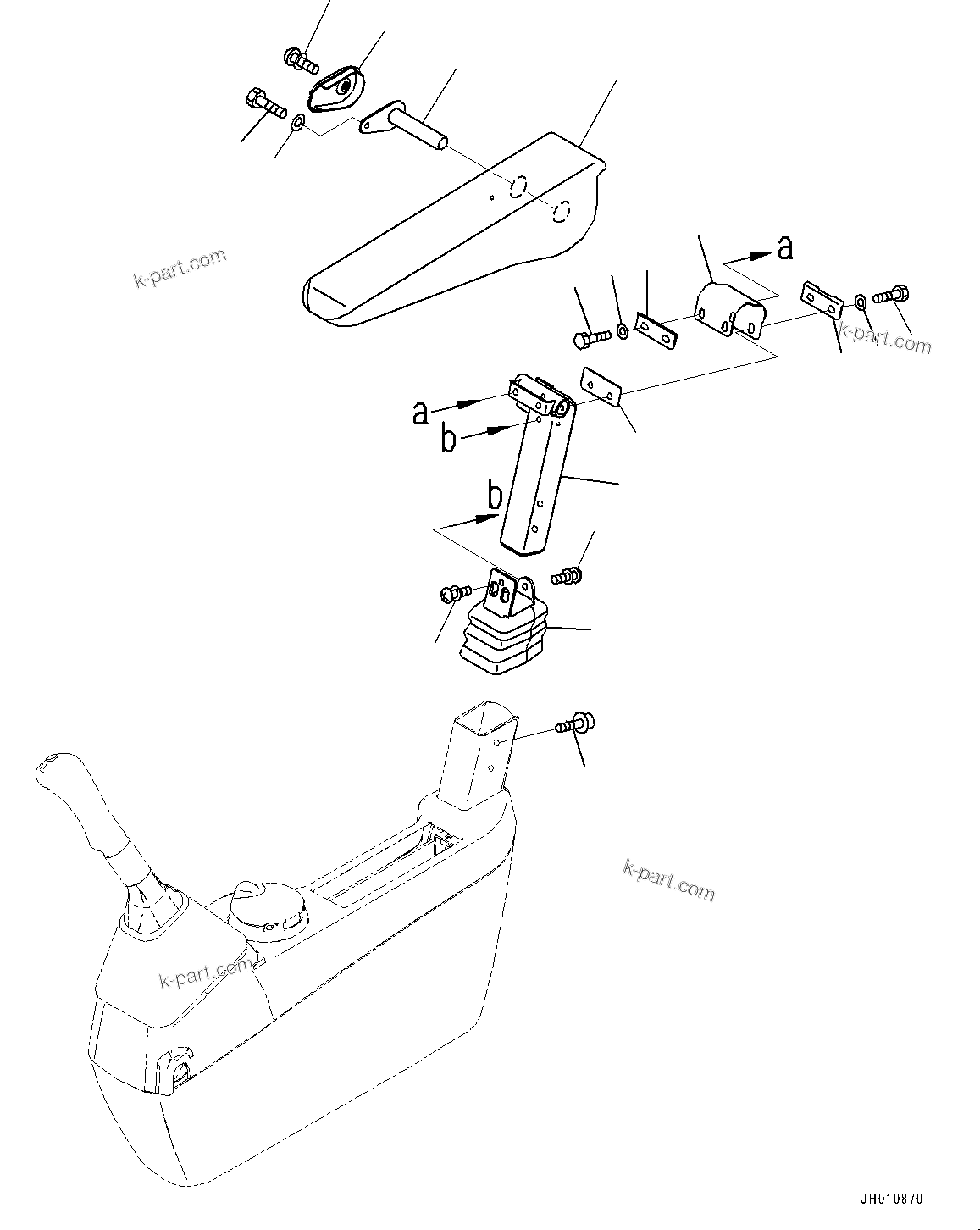 k-part.com

a

k-part.com

a

b

b

k-part.com

k-part.com

JH010870