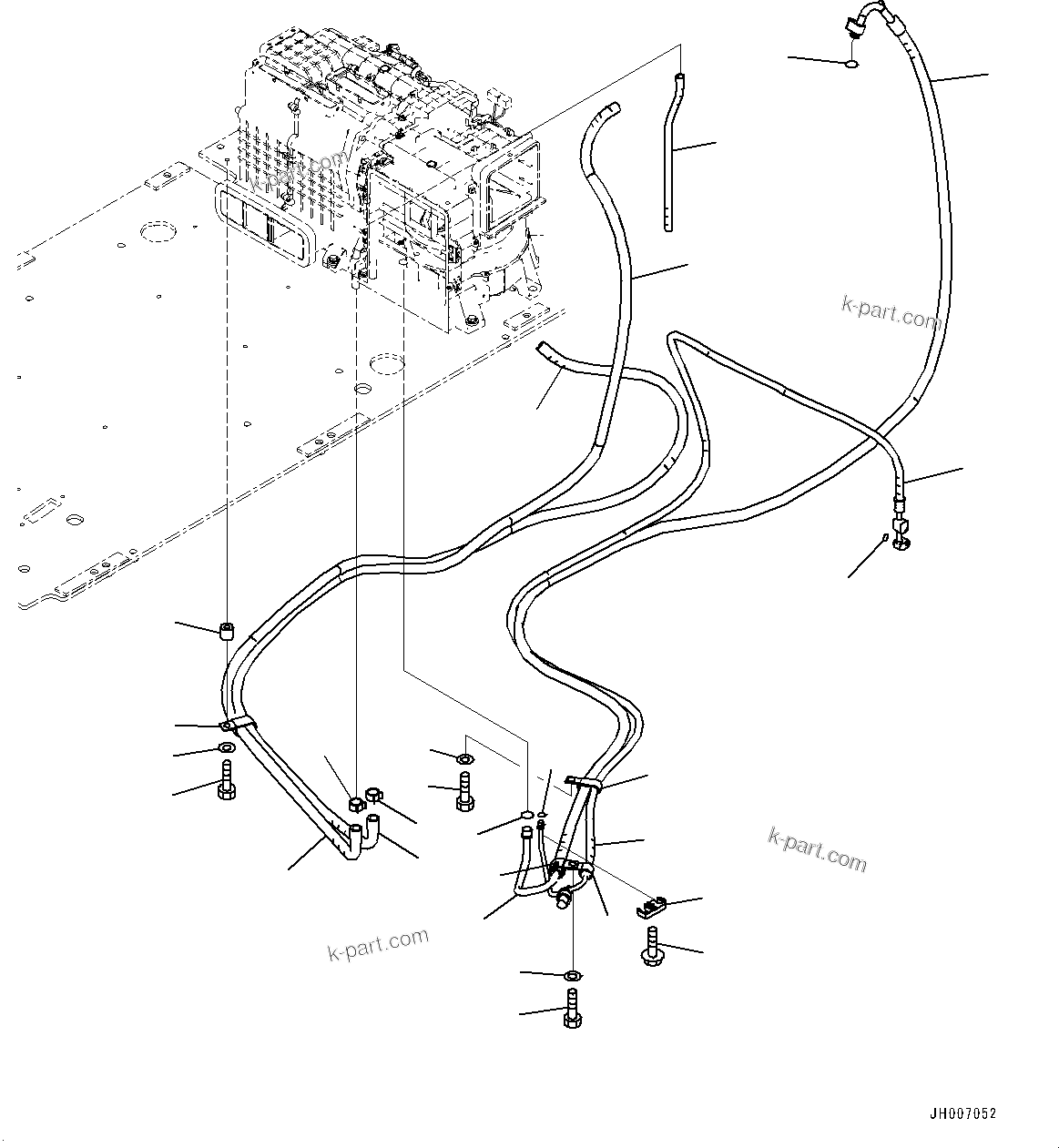 k-part.com

k-part.com

k-part.com

k-part.com

JH007052