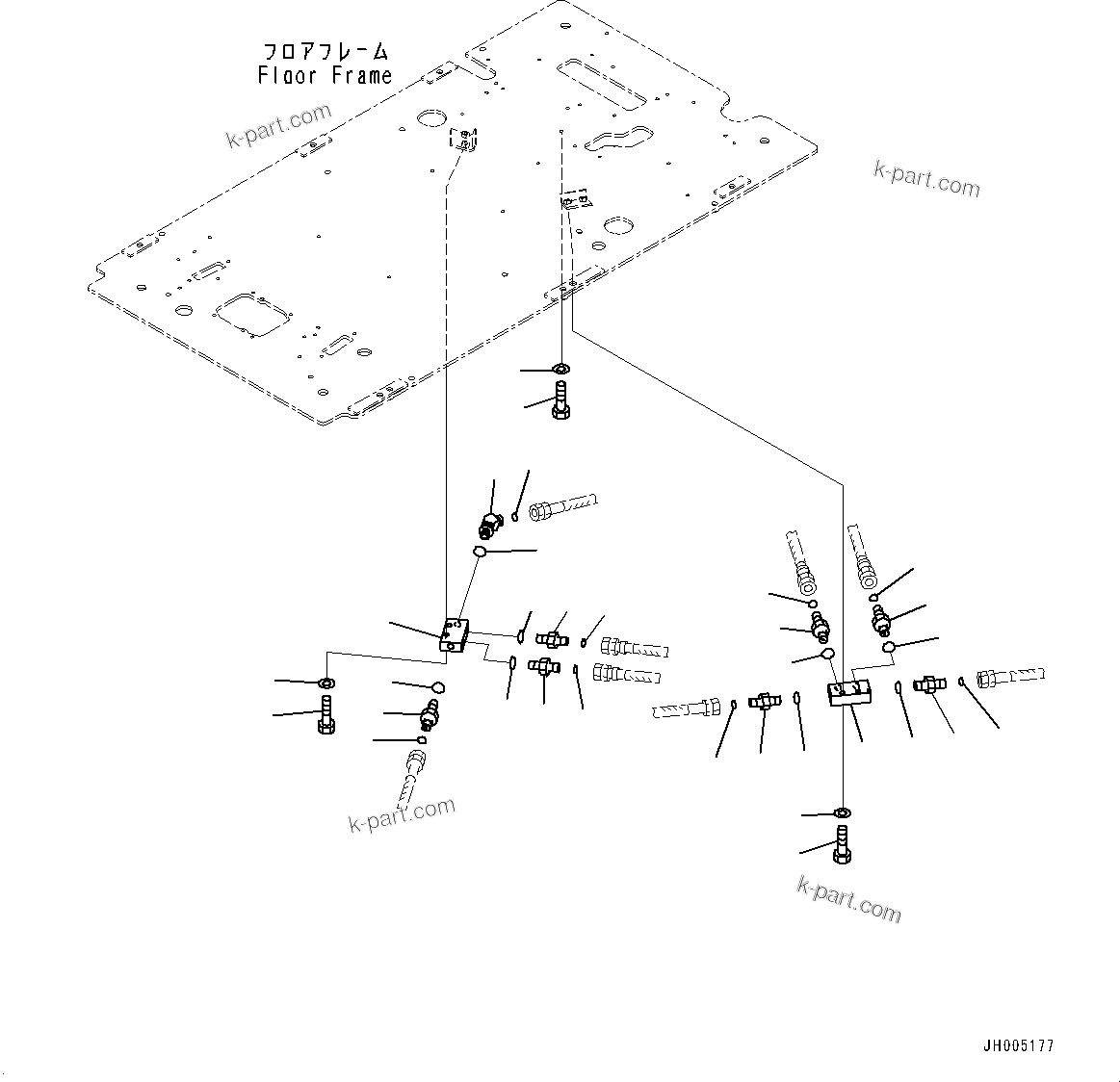 フロアフレーム
Floor Frame

k-part.com

k-part.com

k-part.com

k-part.com

JH005177