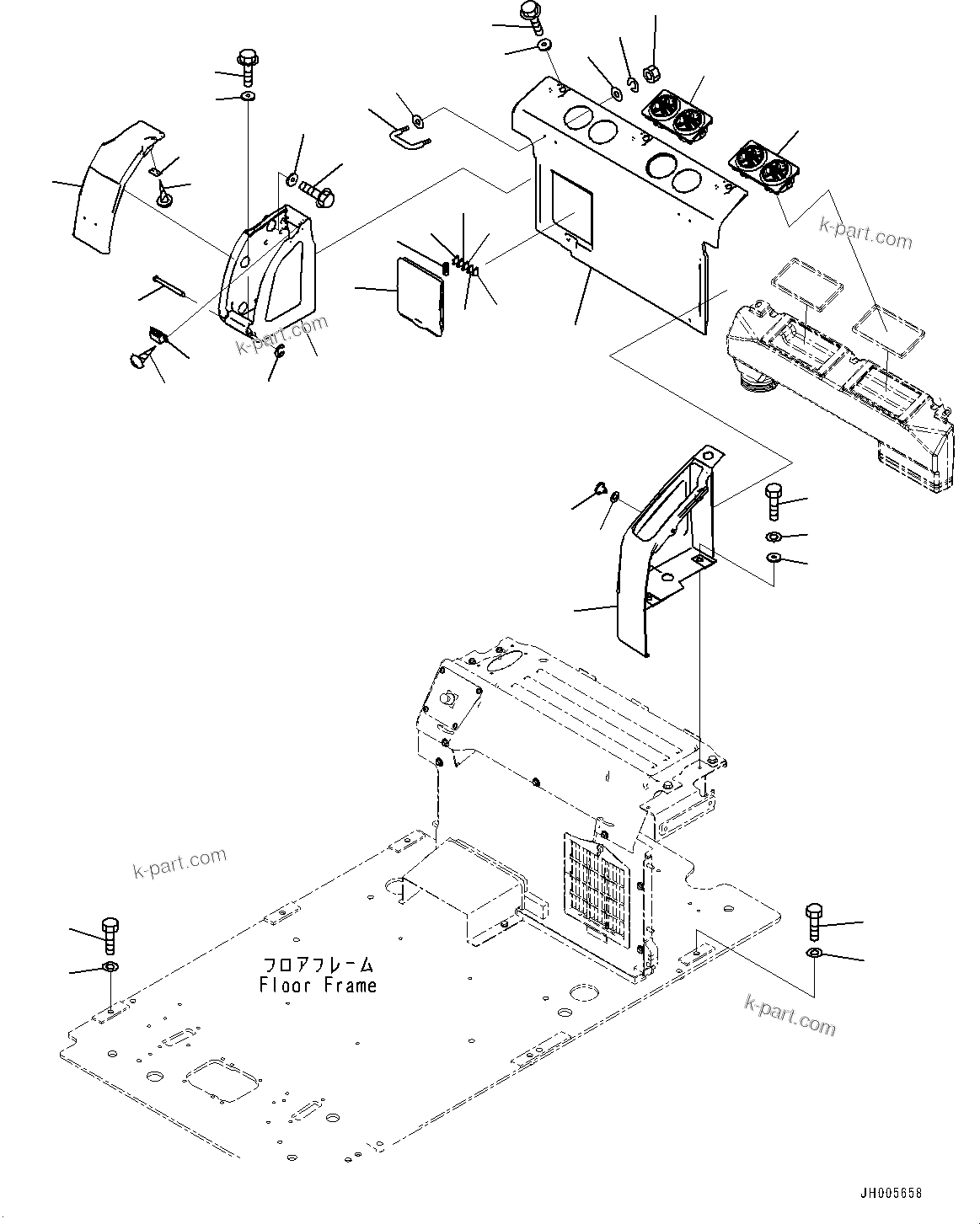 k-part.com

k-part.com

k-part.com

フロアフレーム
Floor Frame

k-part.com

JH005658