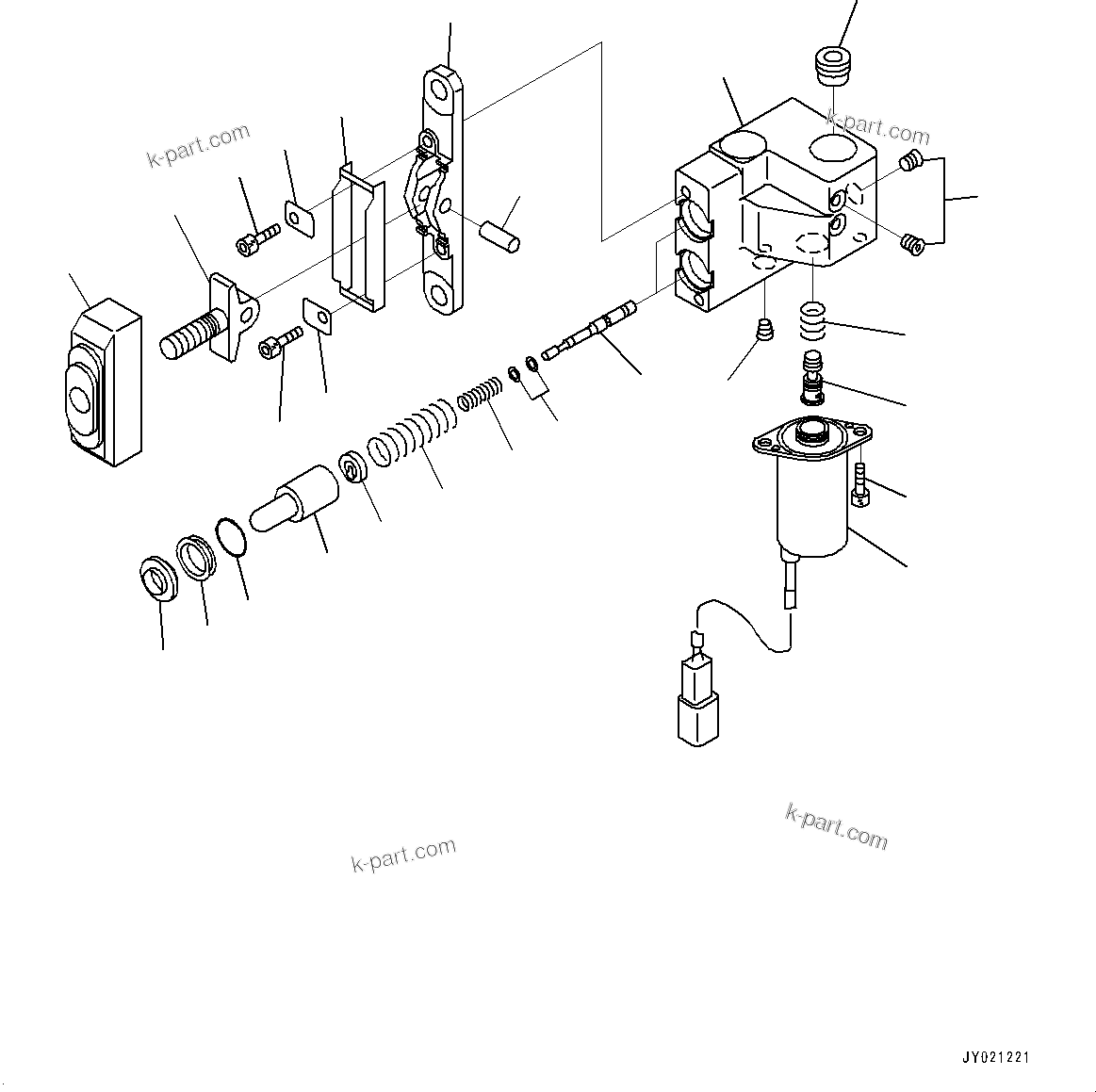 k-part.com

k-part.com

k-part.com

k-part.com

JY021221