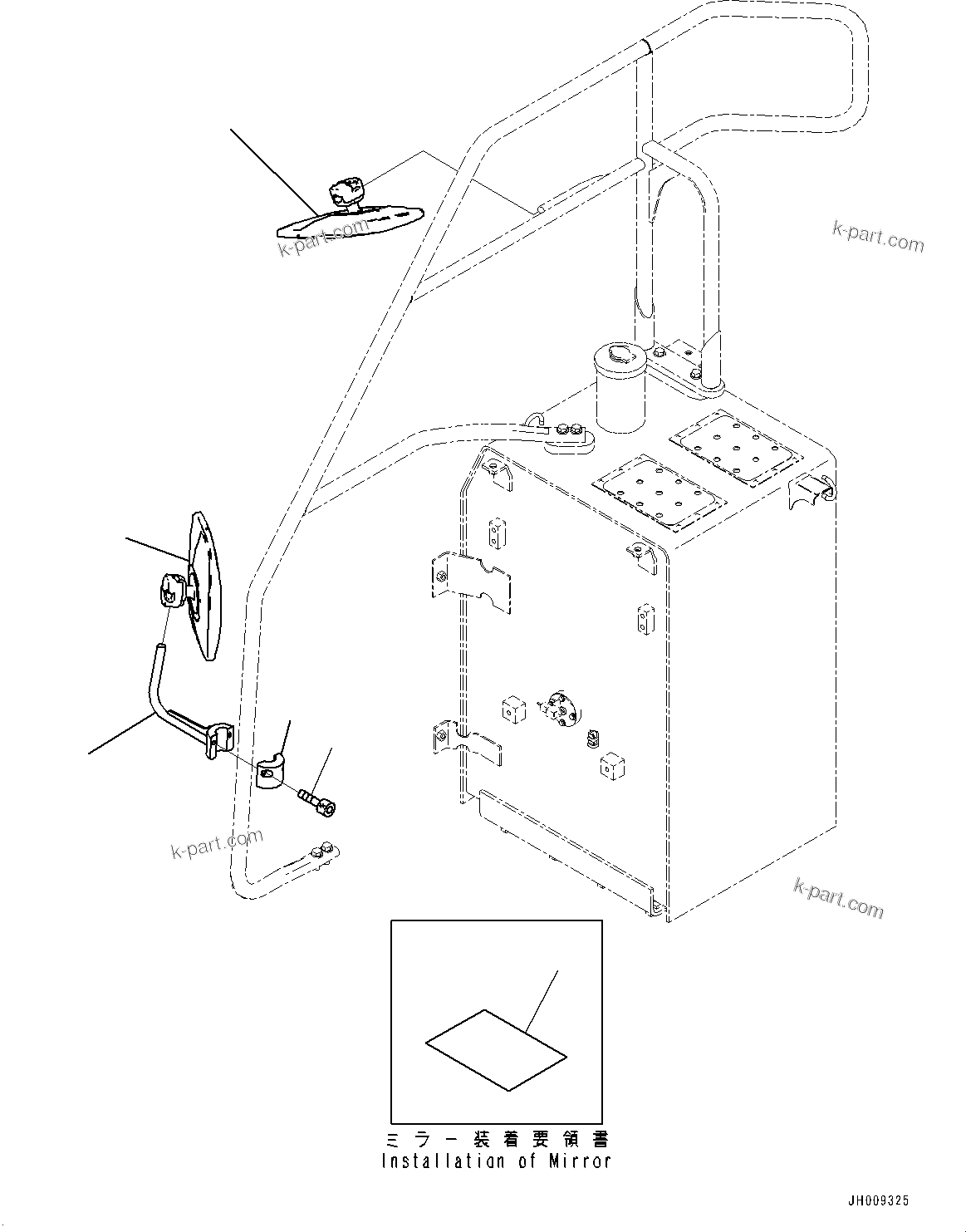 k-part.com

k-part.com

k-part.com

k-part.com

ミラー装着要領書
Installation of Mirror

JH009325