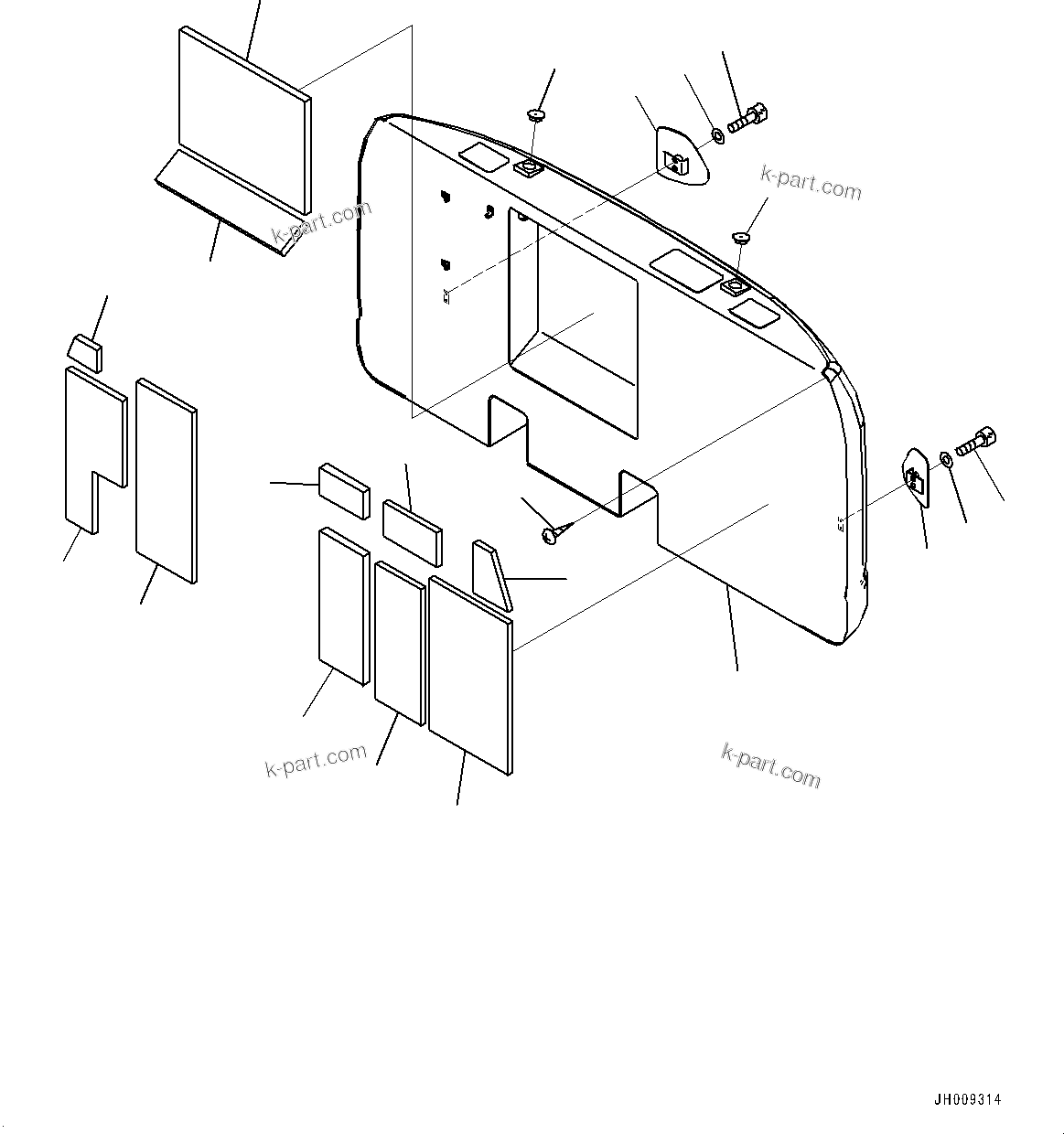 k-part.com

k-part.com

k-part.com

k-part.com

JH009314