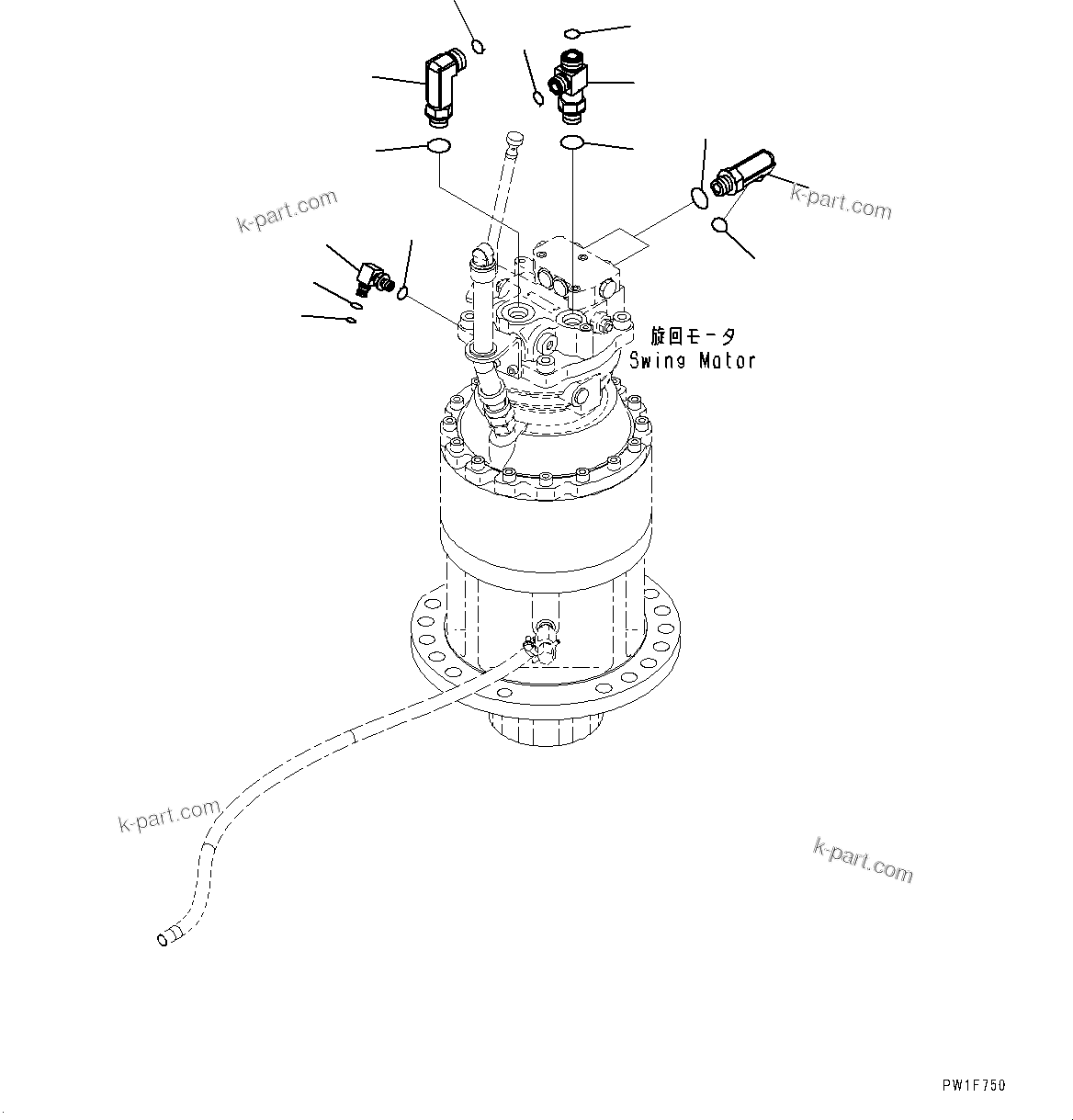 k-part.com

k-part.com

旋回モータ
Swing Motor

k-part.com

k-part.com

PW1F750