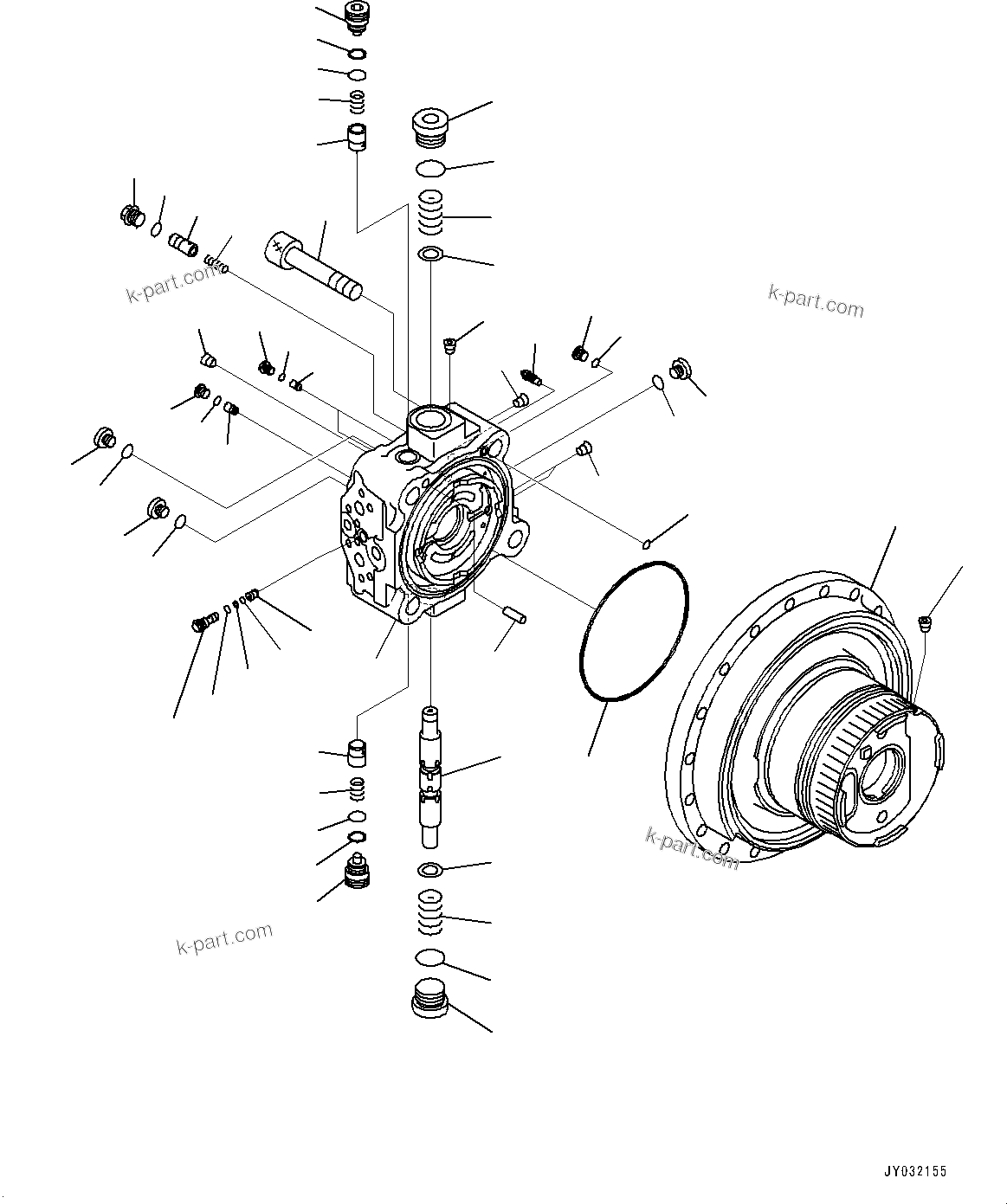 k-part.com

k-part.com

k-part.com

k-part.com

JY032155