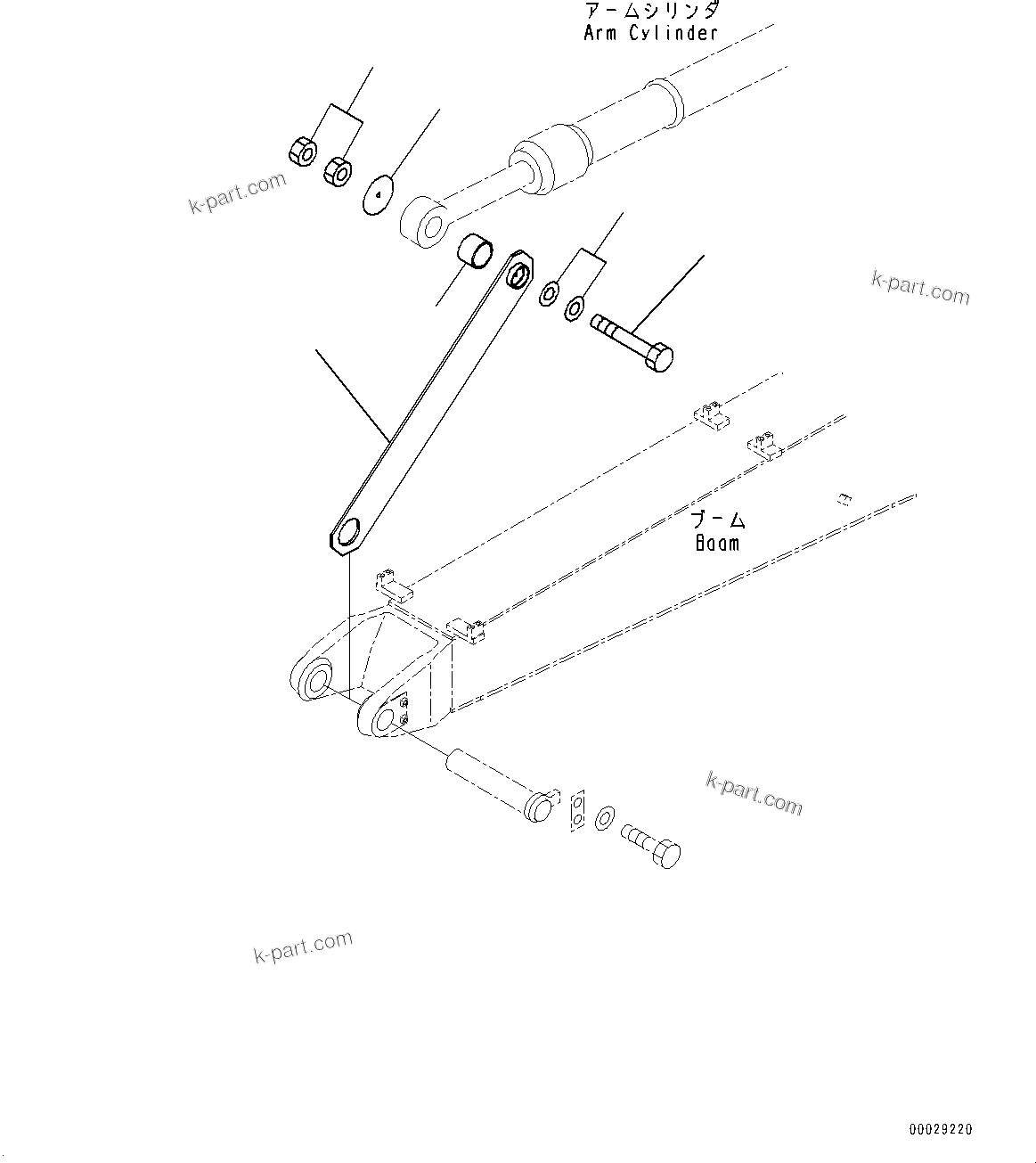 アームシリンダ
Arm Cylinder

k-part.com

k-part.com

ブーム
Boom

k-part.com

k-part.com

00029220