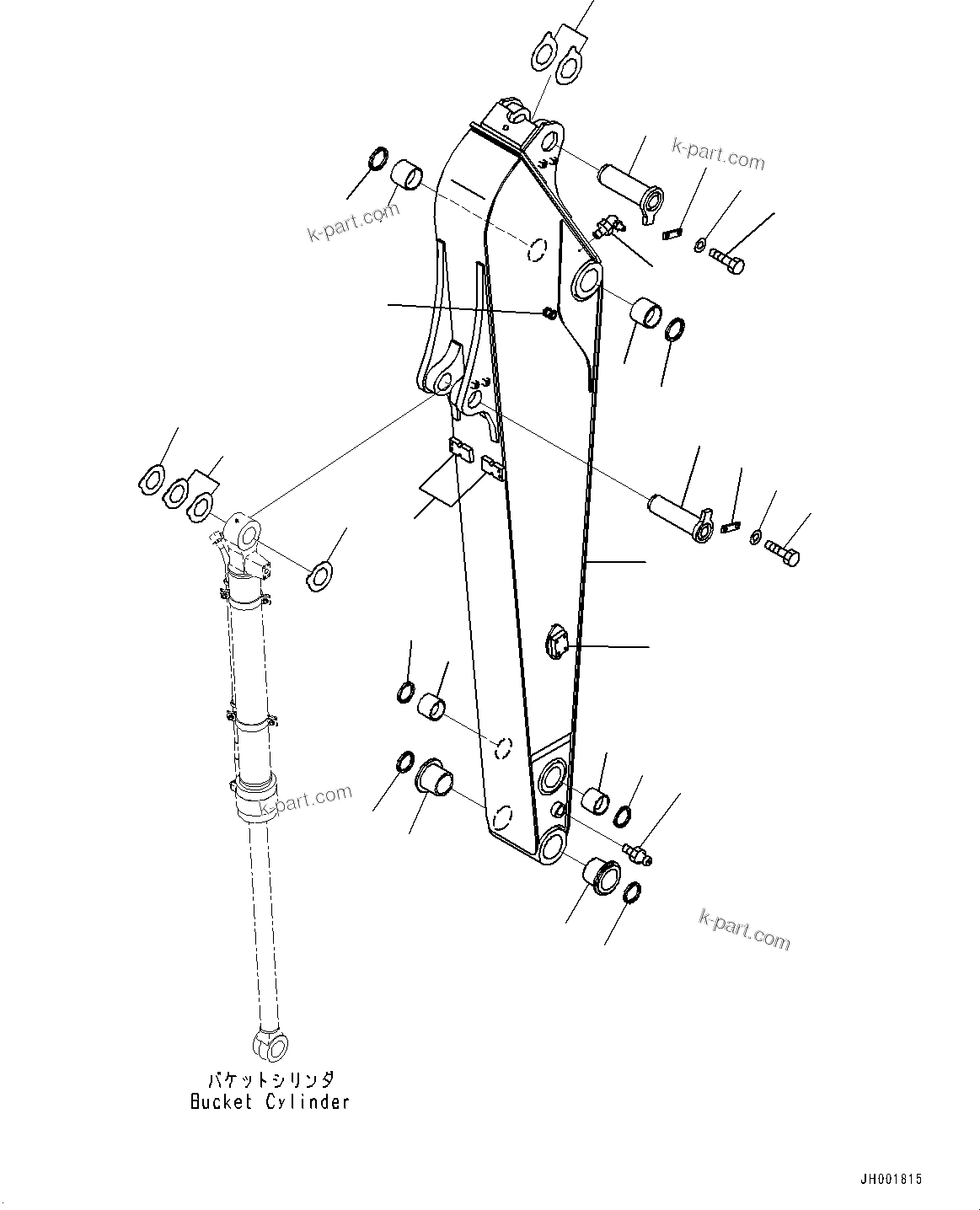 k-part.com

k-part.com

k-part.com

k-part.com

バケットシリンダ
Bucket Cylinder

JH001815