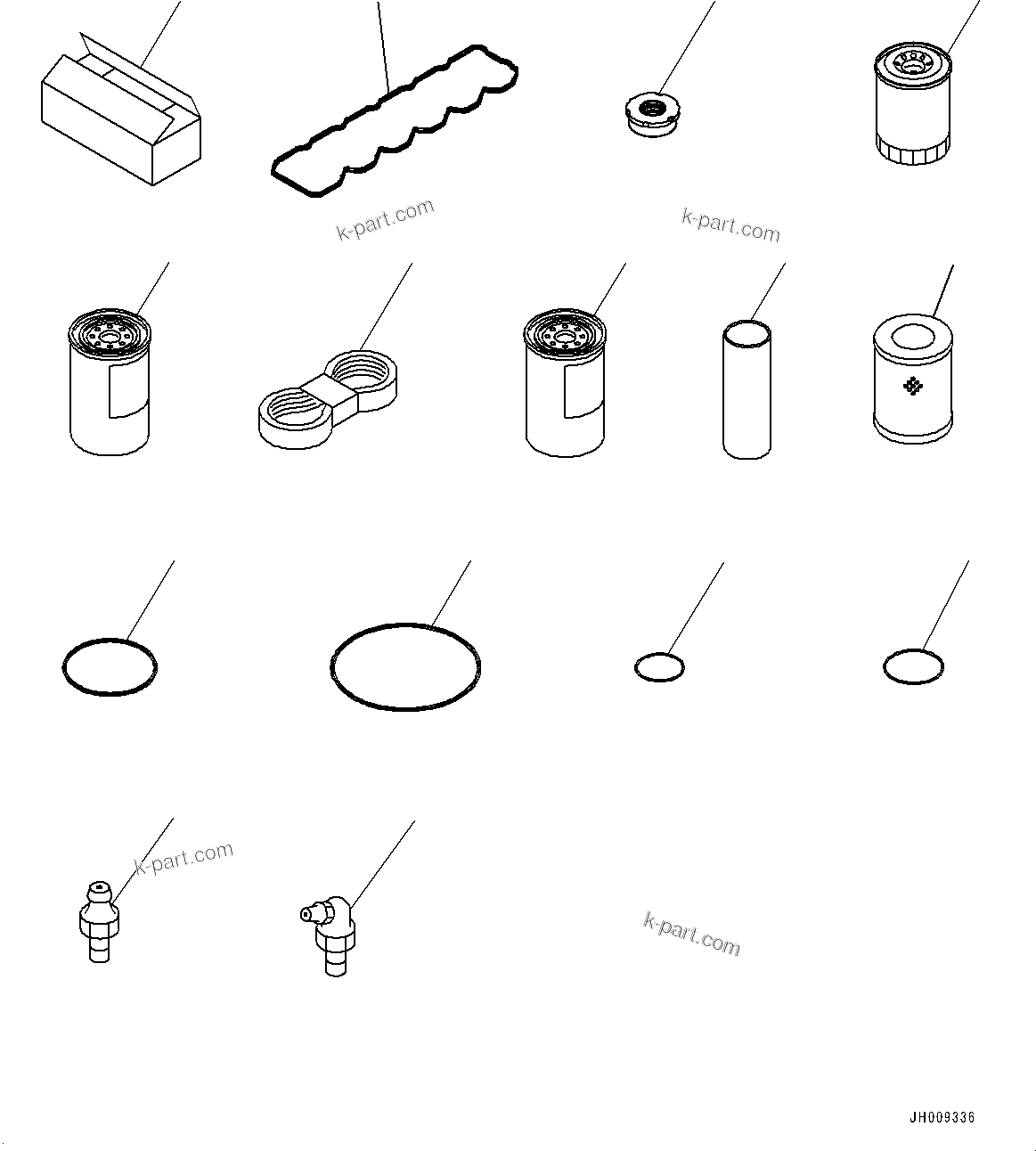 k-part.com

k-part.com

k-part.com

k-part.com

JH009336