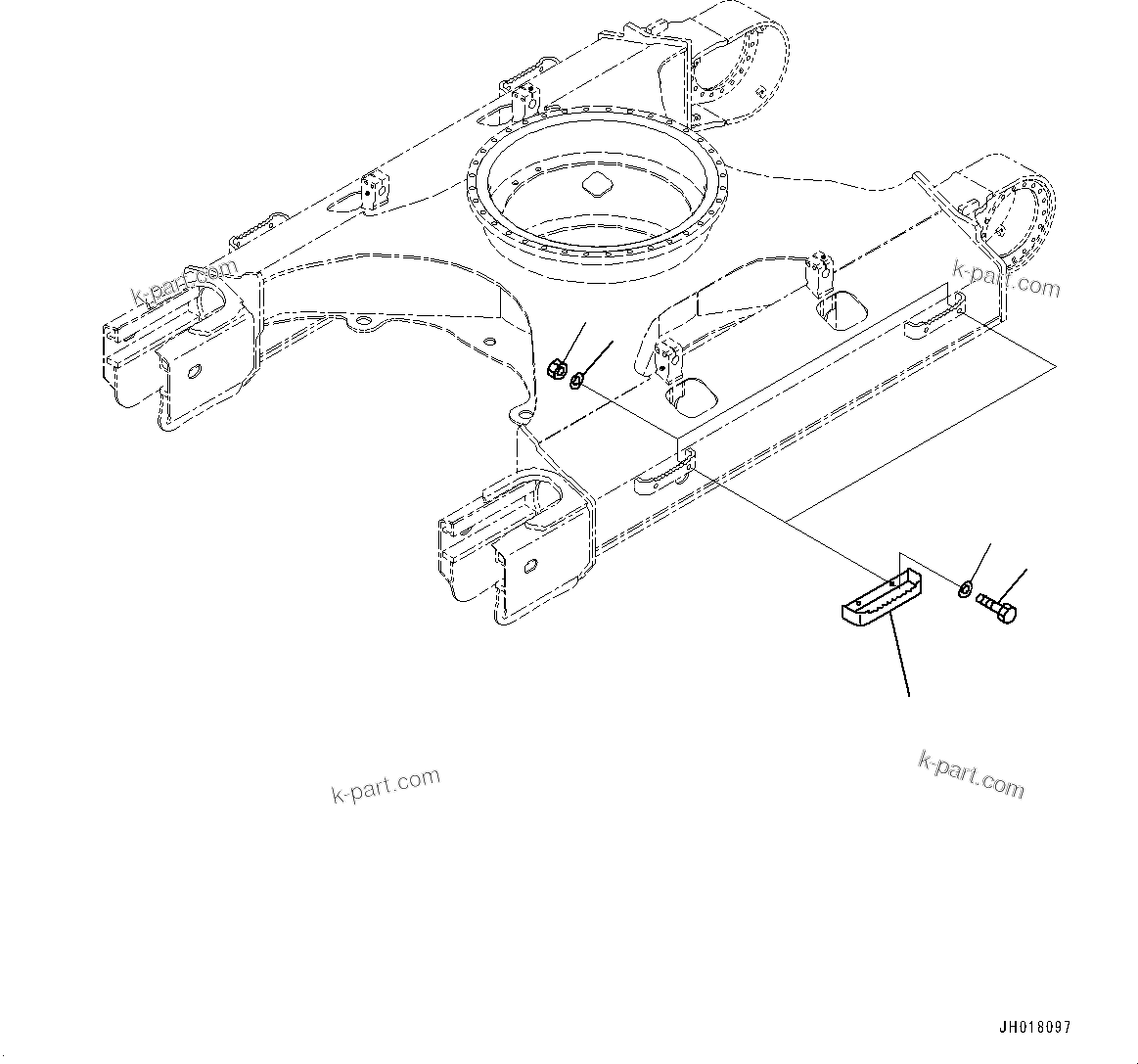 k-part.com

k-part.com

k-part.com

k-part.com

JH018097