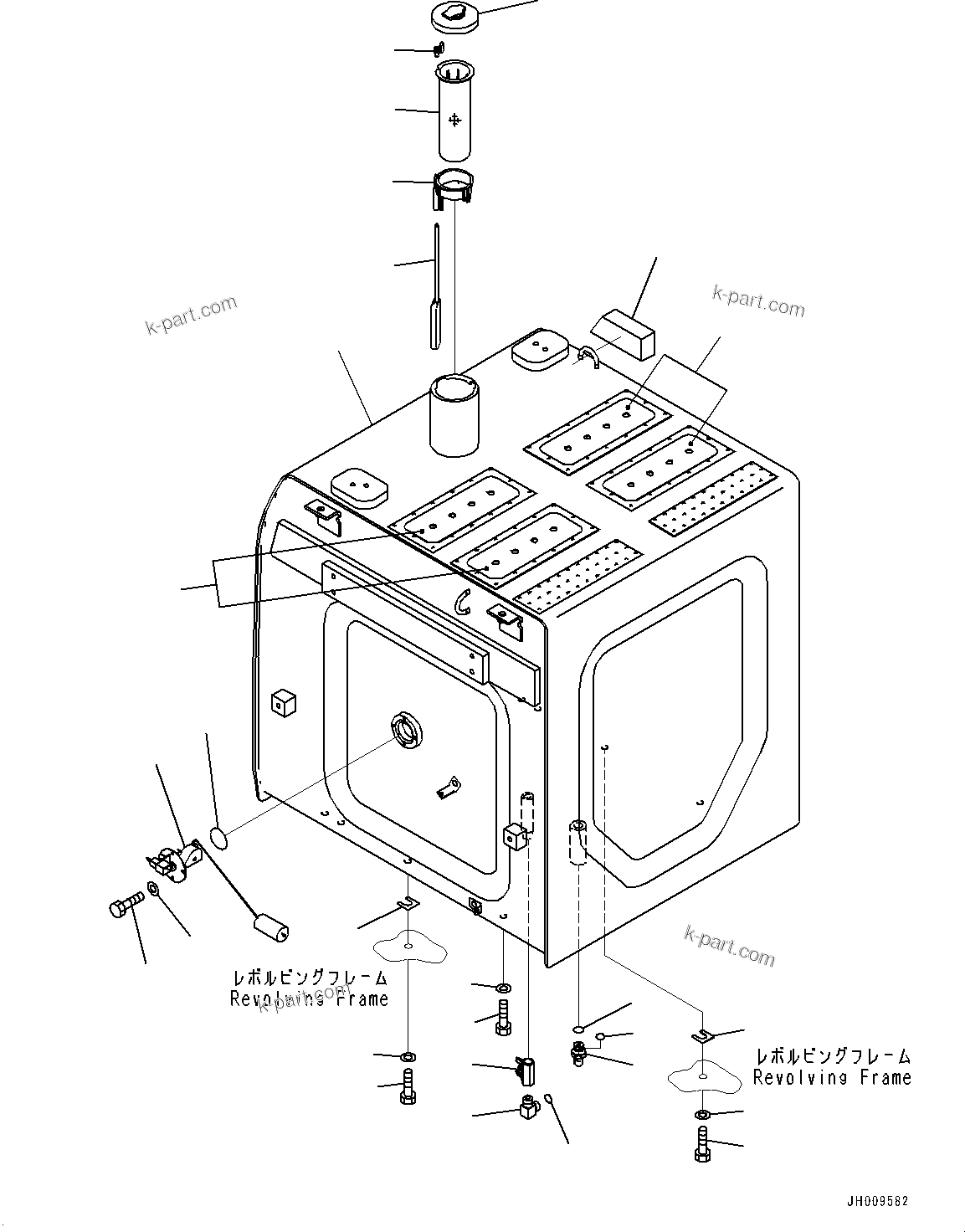 k-part.com

k-part.com

k-part.com

レボルビングフレーム
Revolving Frame

k-part.com

レボルビングフレーム
Revolving Frame

JH009582