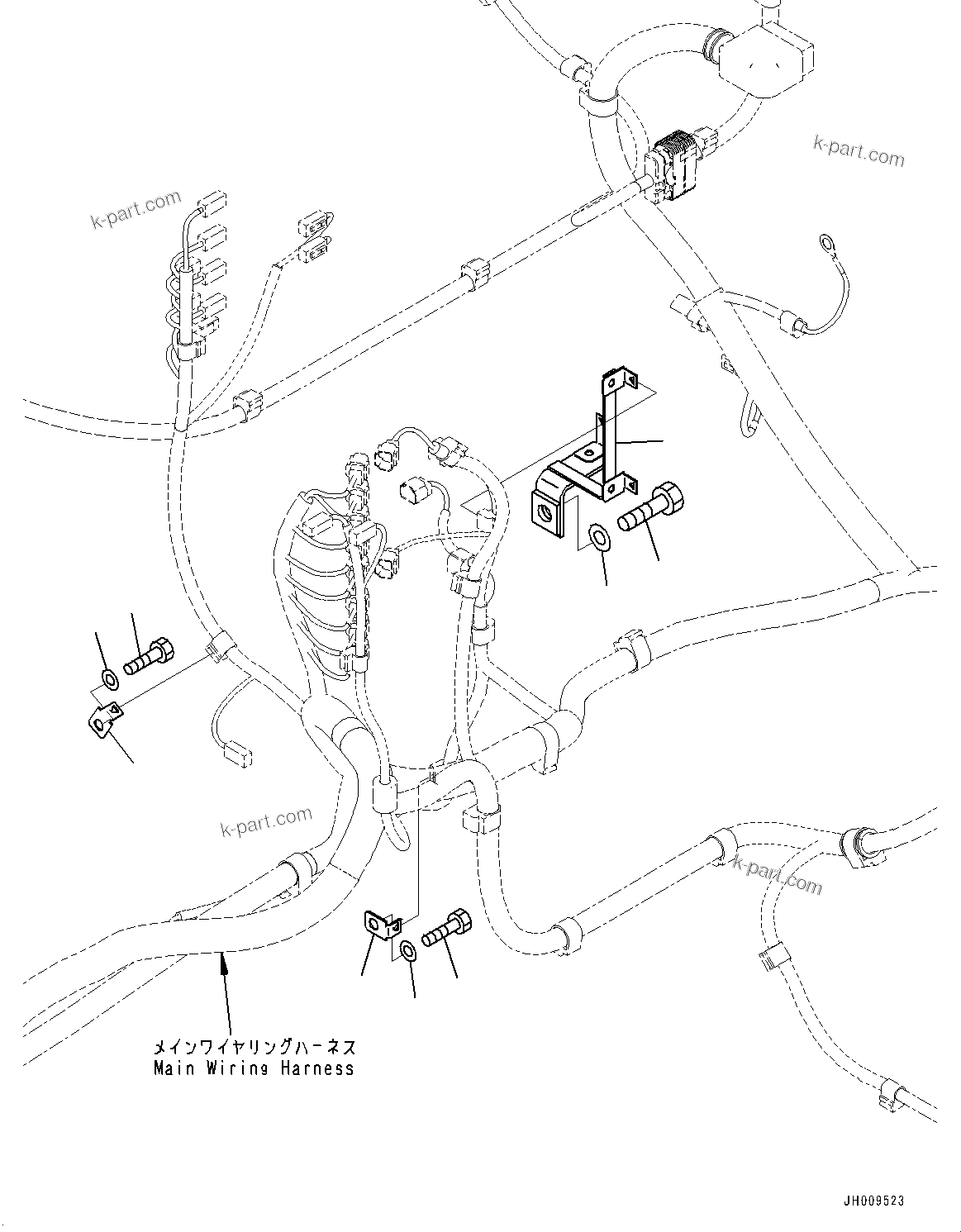 k-part.com

k-part.com

k-part.com

k-part.com

メインワイヤリングハーネス
Main Wiring Harness

JH009523