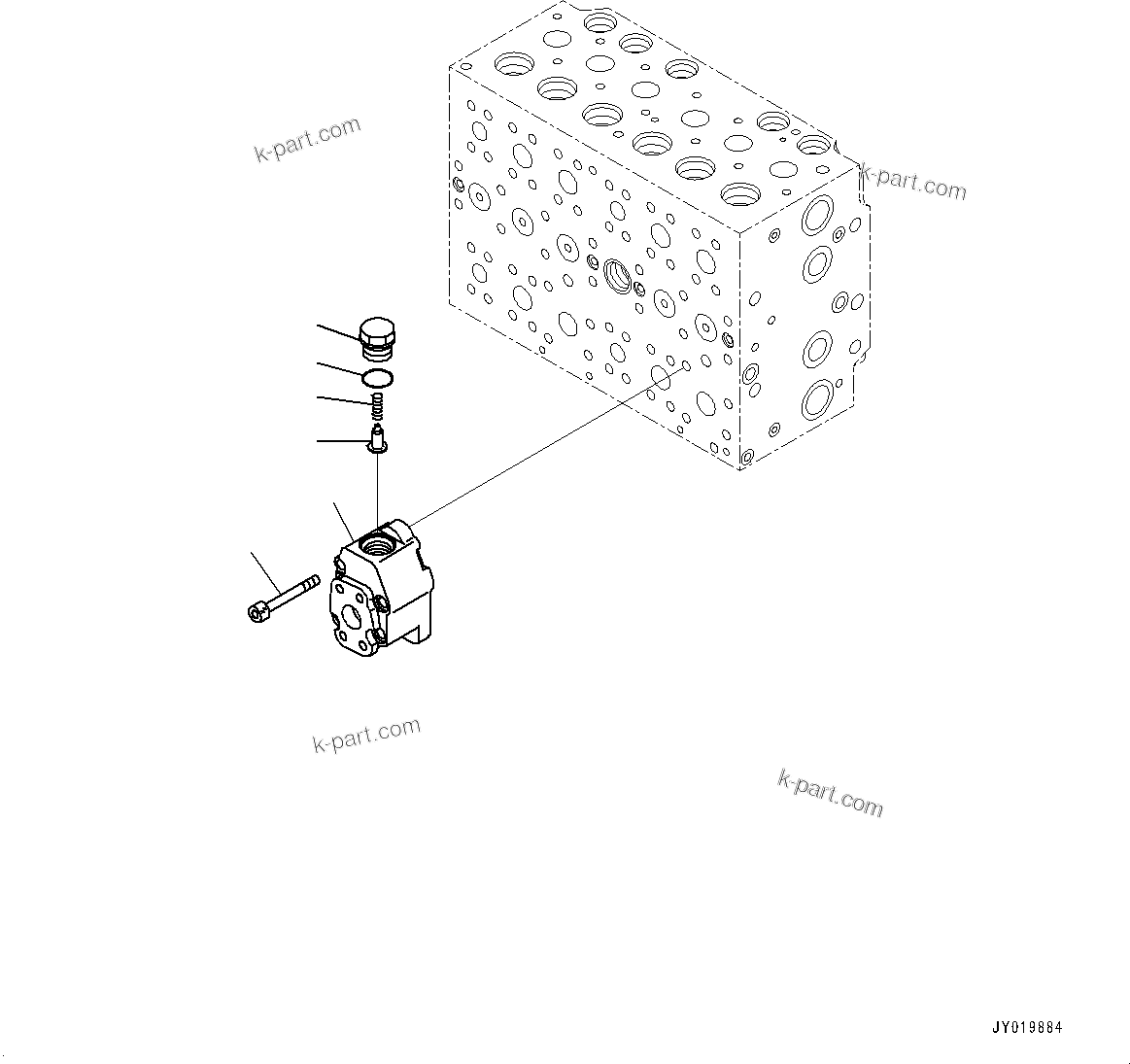 k-part.com

k-part.com

k-part.com

k-part.com

JY019884