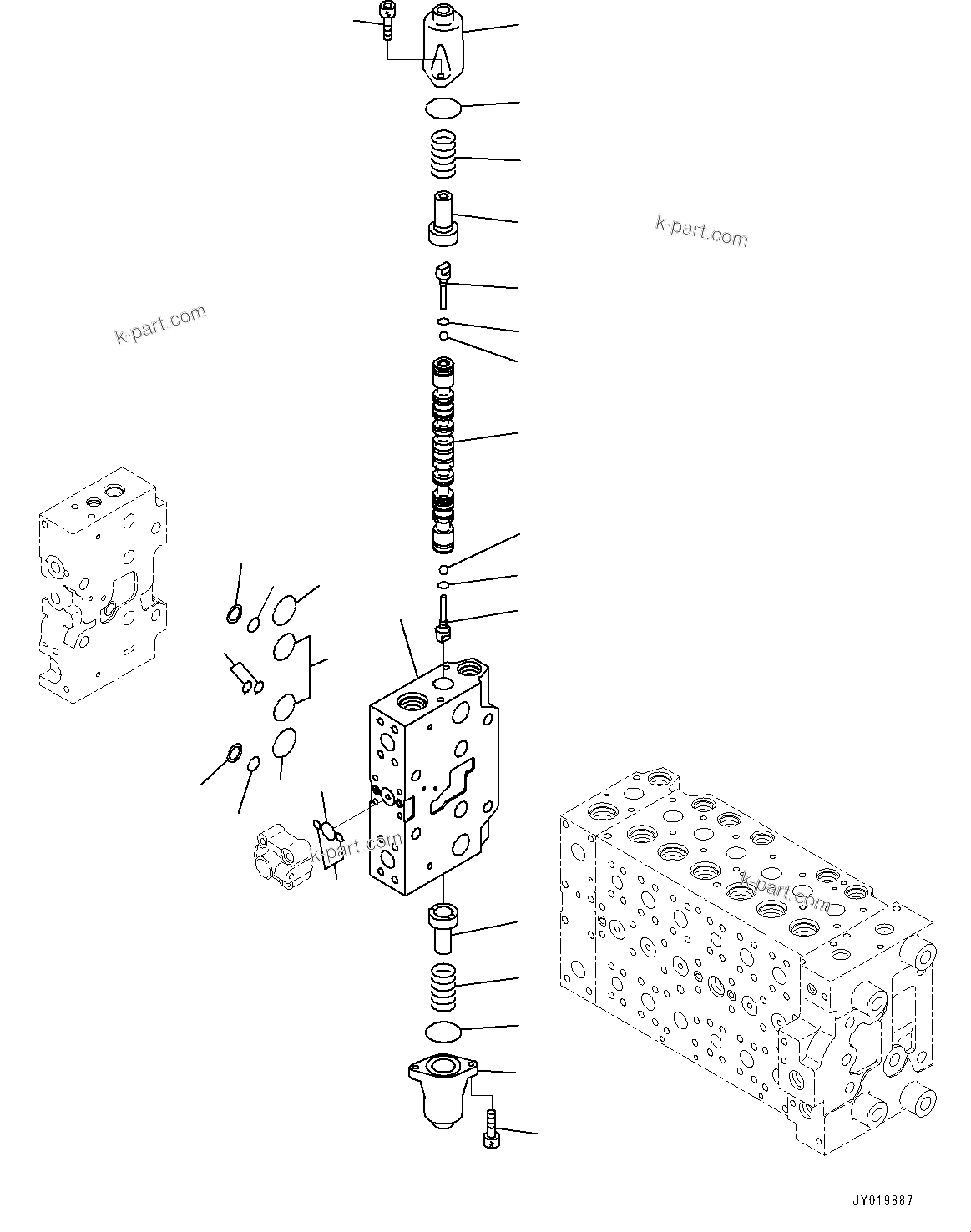 k-part.com

k-part.com

k-part.com

k-part.com

JY019887