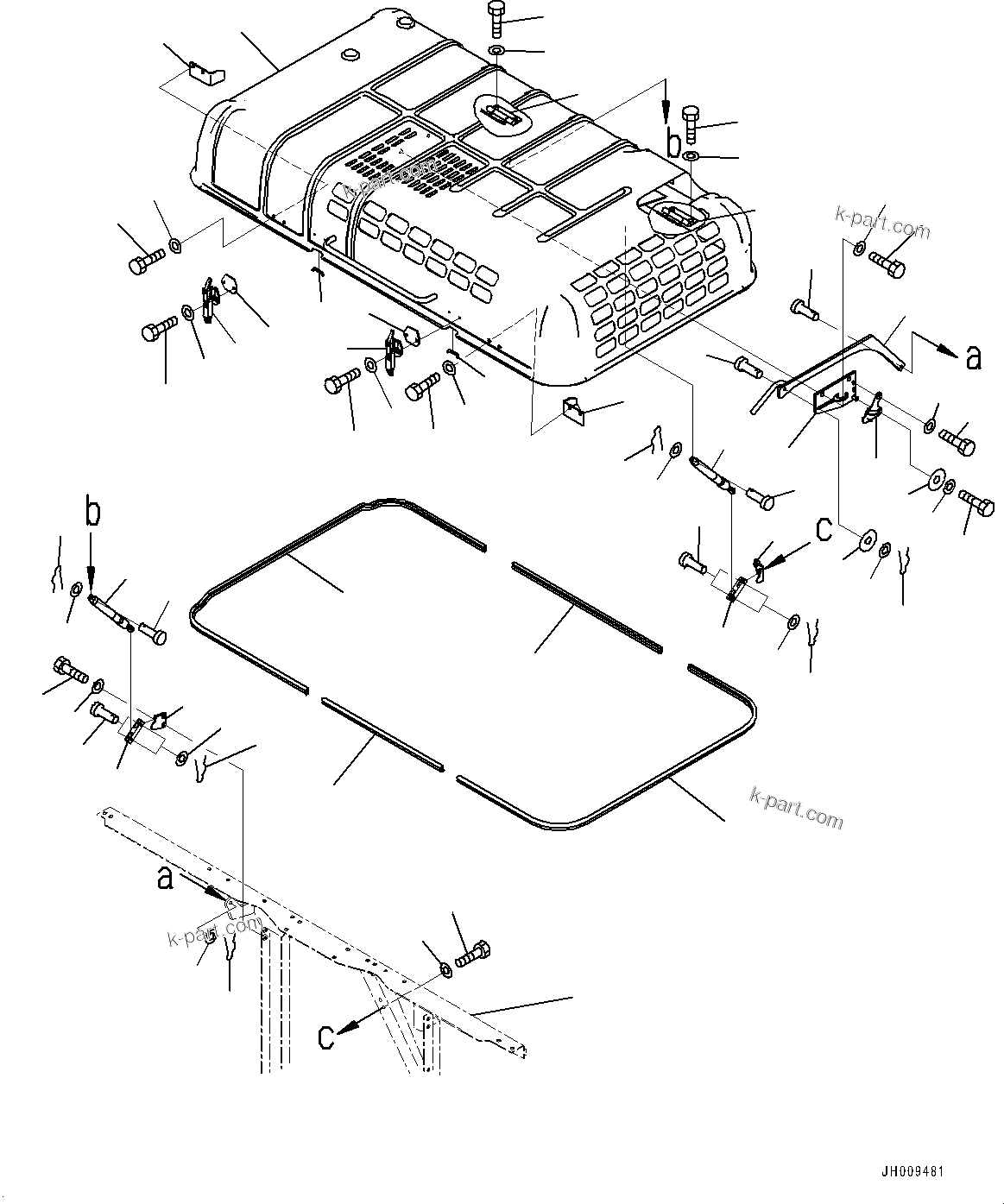 b

k-part.com

k-part.com

a

b

c

k-part.com

a

k-part.com

c

JH009481