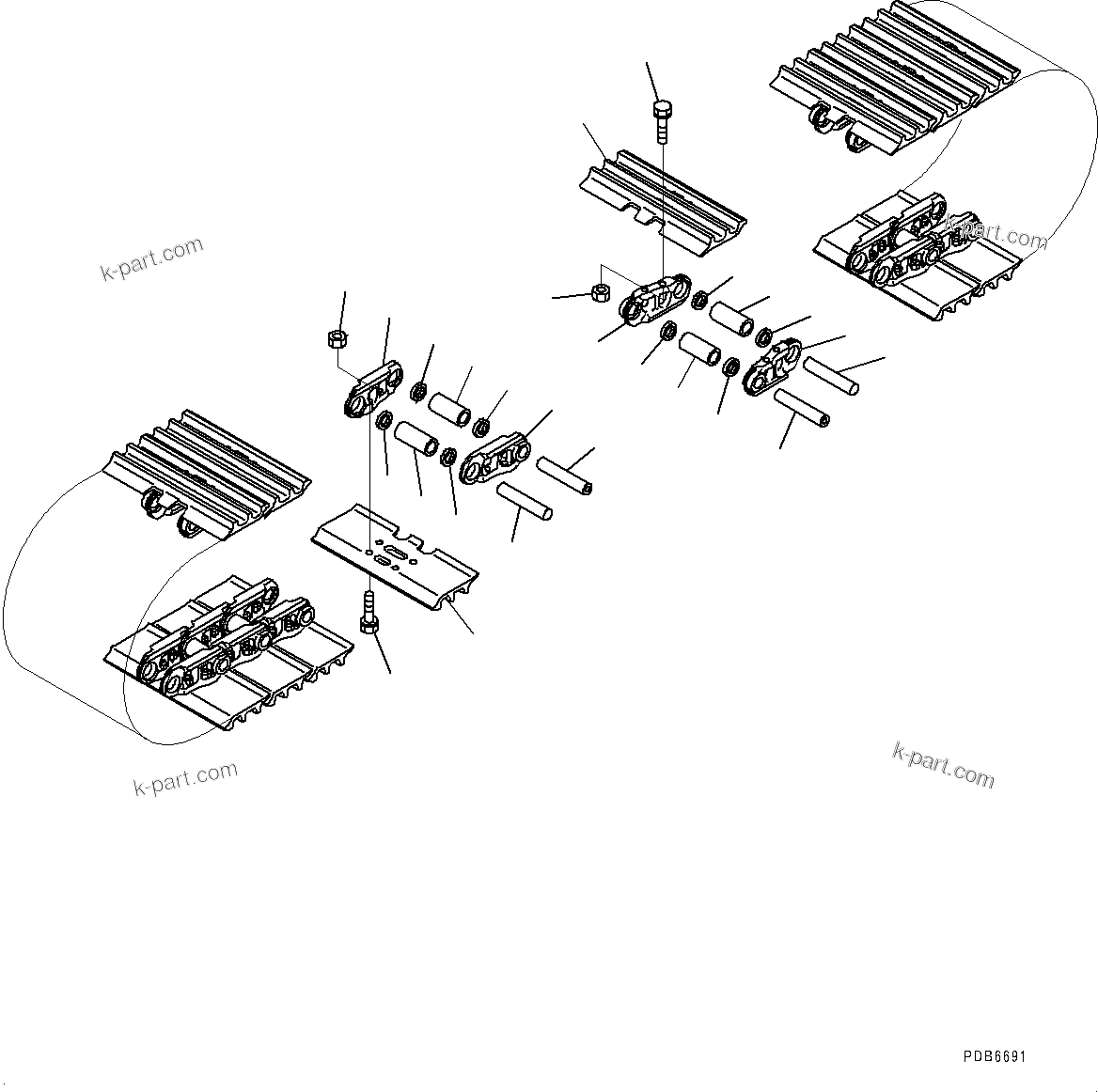 k-part.com

k-part.com

k-part.com

k-part.com

PDB6691