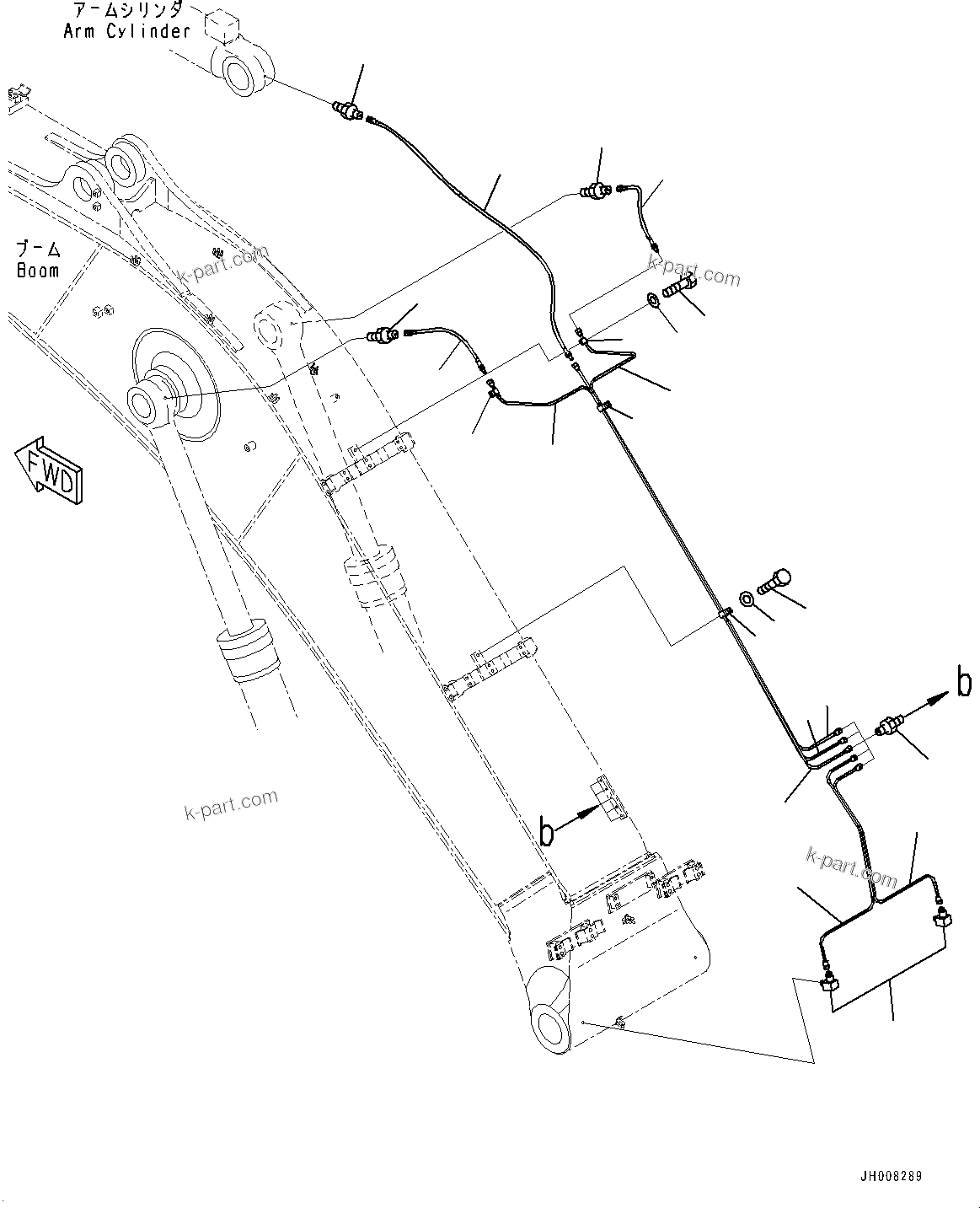 アームシリンダ
Arm Cylinder

ブーム
Boom

k-part.com

k-part.com

FWD

b

k-part.com

b

k-part.com

JH008289