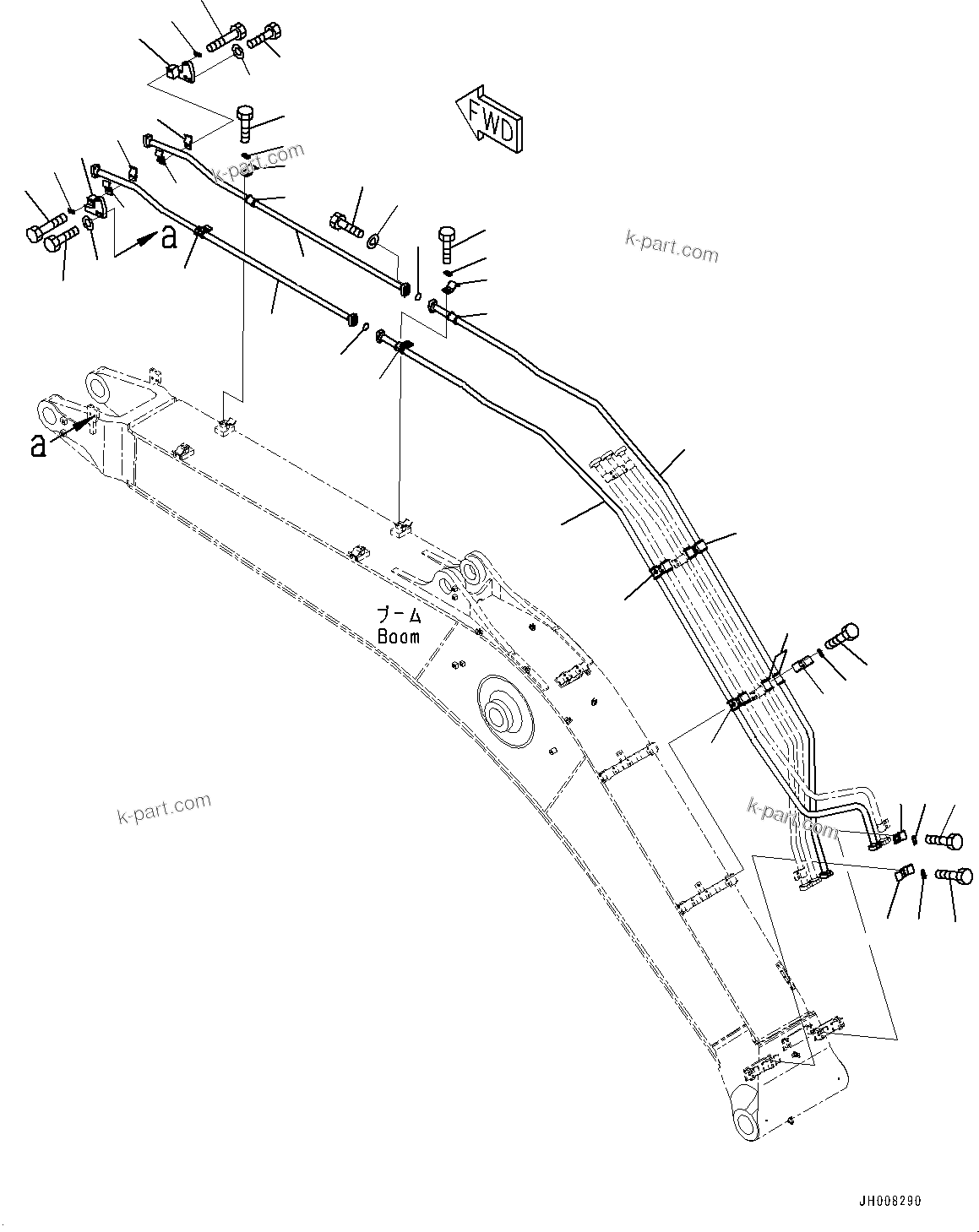 FWD

k-part.com

k-part.com

a

a

ブーム
Boom

k-part.com

k-part.com

JH008290