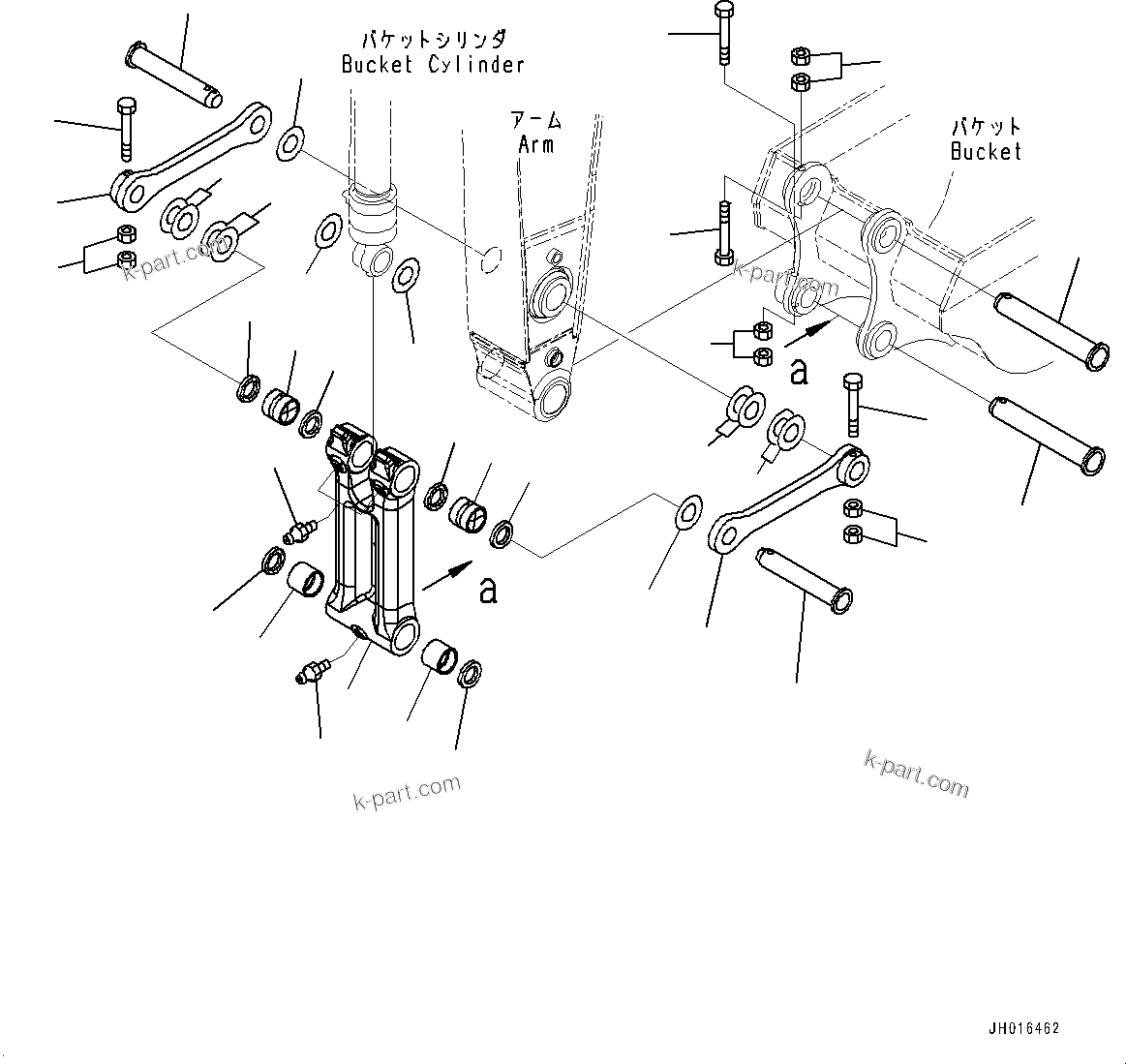 バケットシリンダ
Bucket Cylinder

アーム
Arm

バケット
Bucket

k-part.com

k-part.com

a

a

k-part.com

k-part.com

JH016462