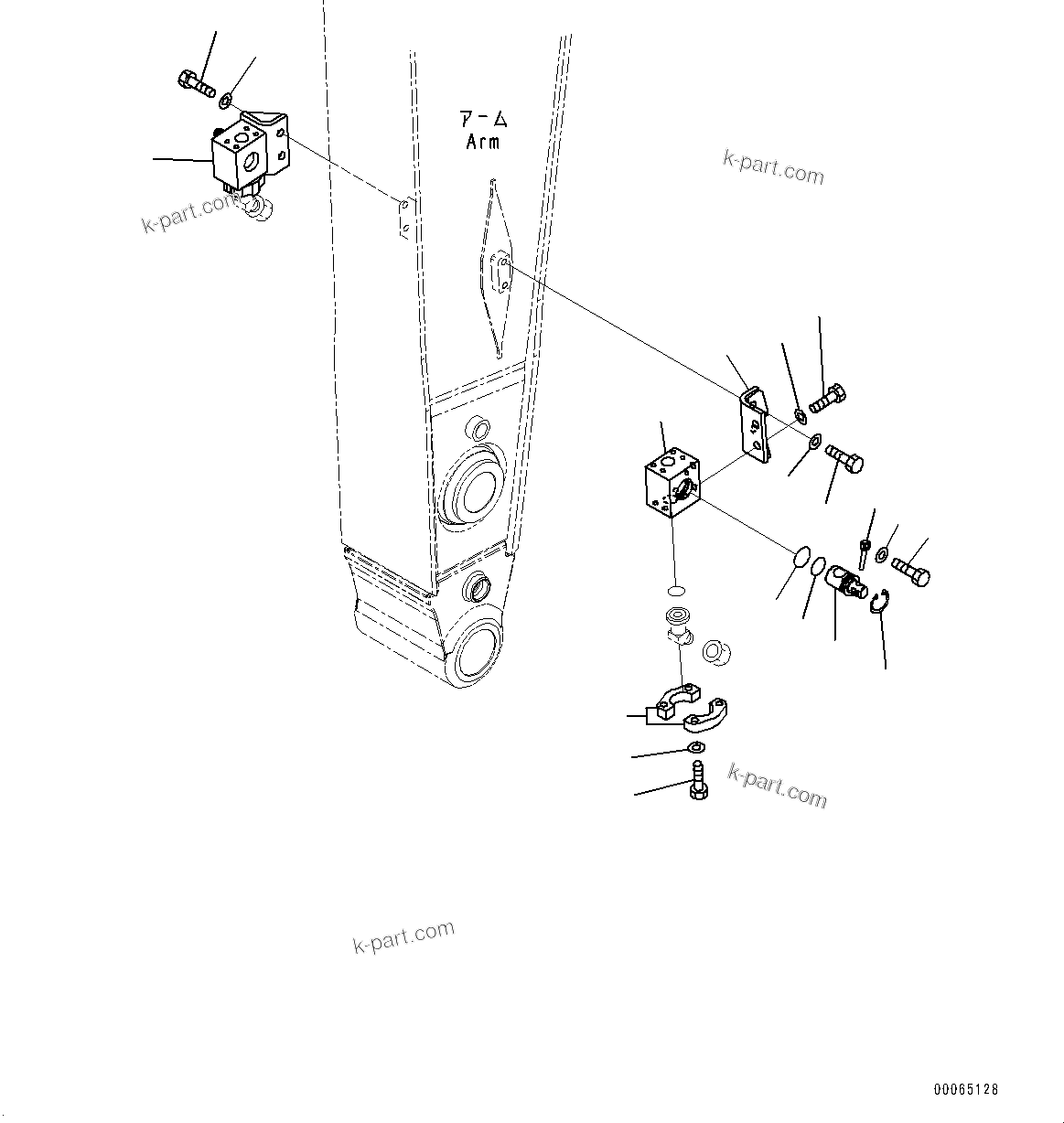 アーム
Arm

k-part.com

k-part.com

k-part.com

k-part.com

00065128