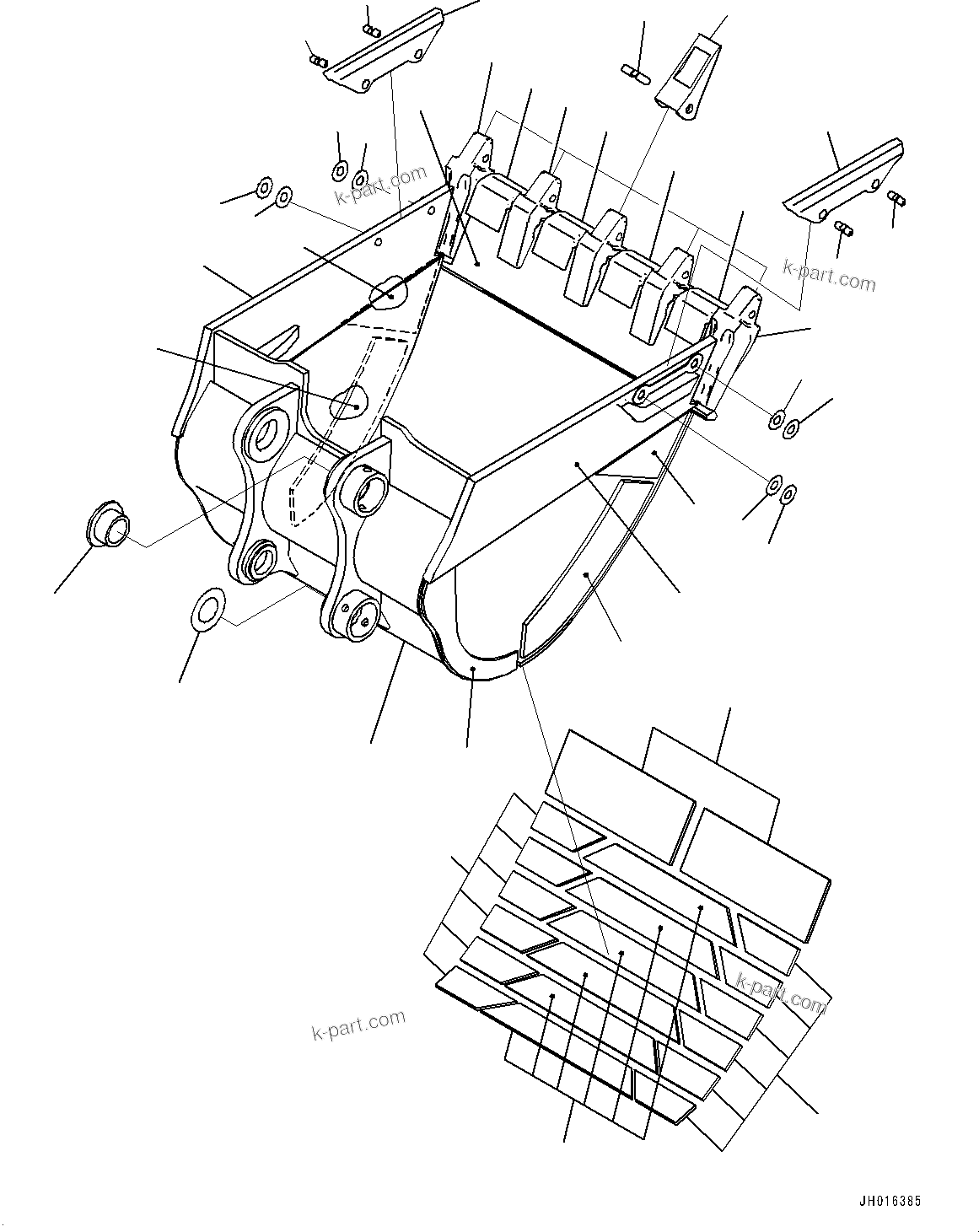 k-part.com
k-part.com
k-part.com
k-part.com
JH016385