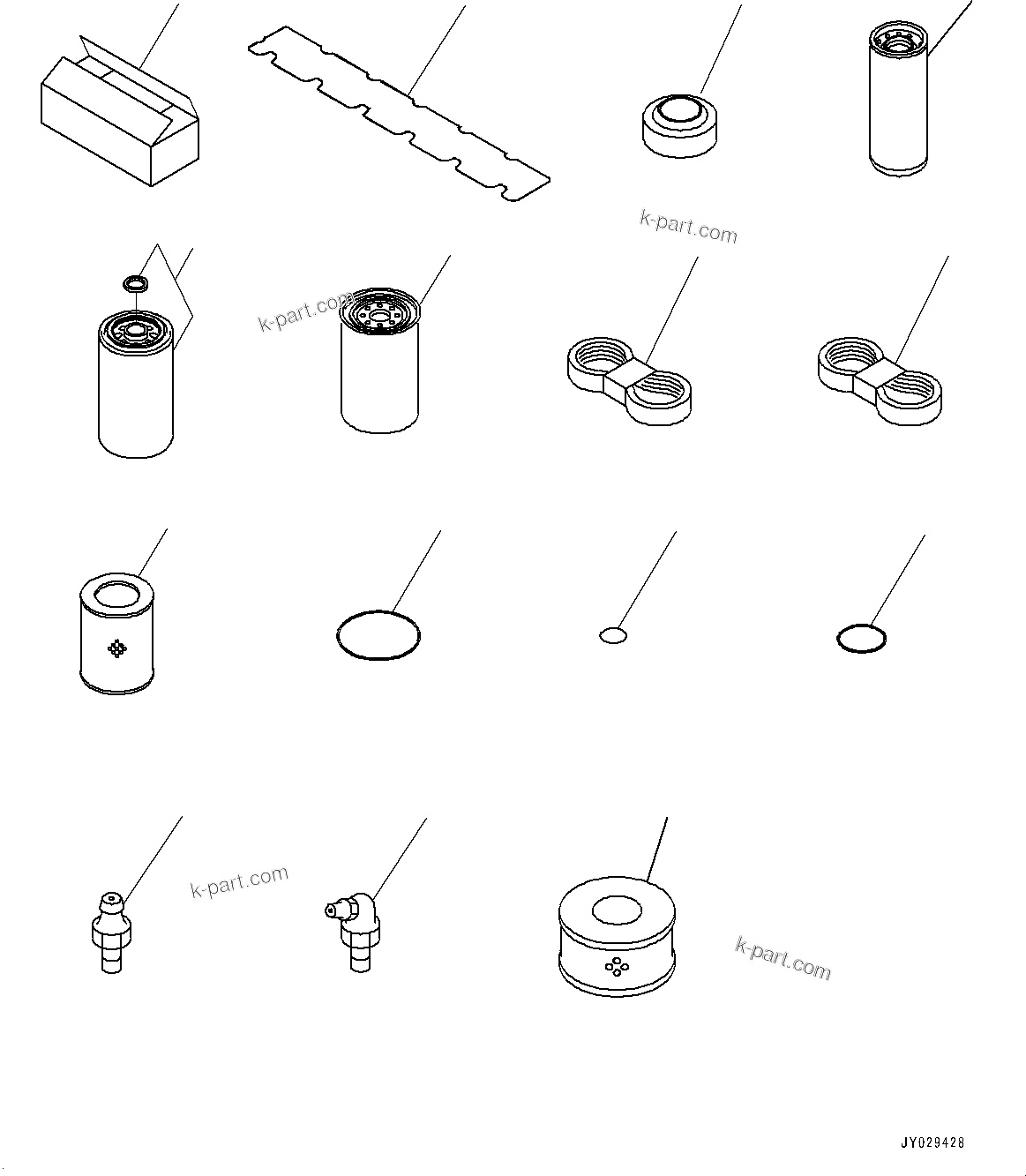 k-part.com

k-part.com

k-part.com

k-part.com

JY029428