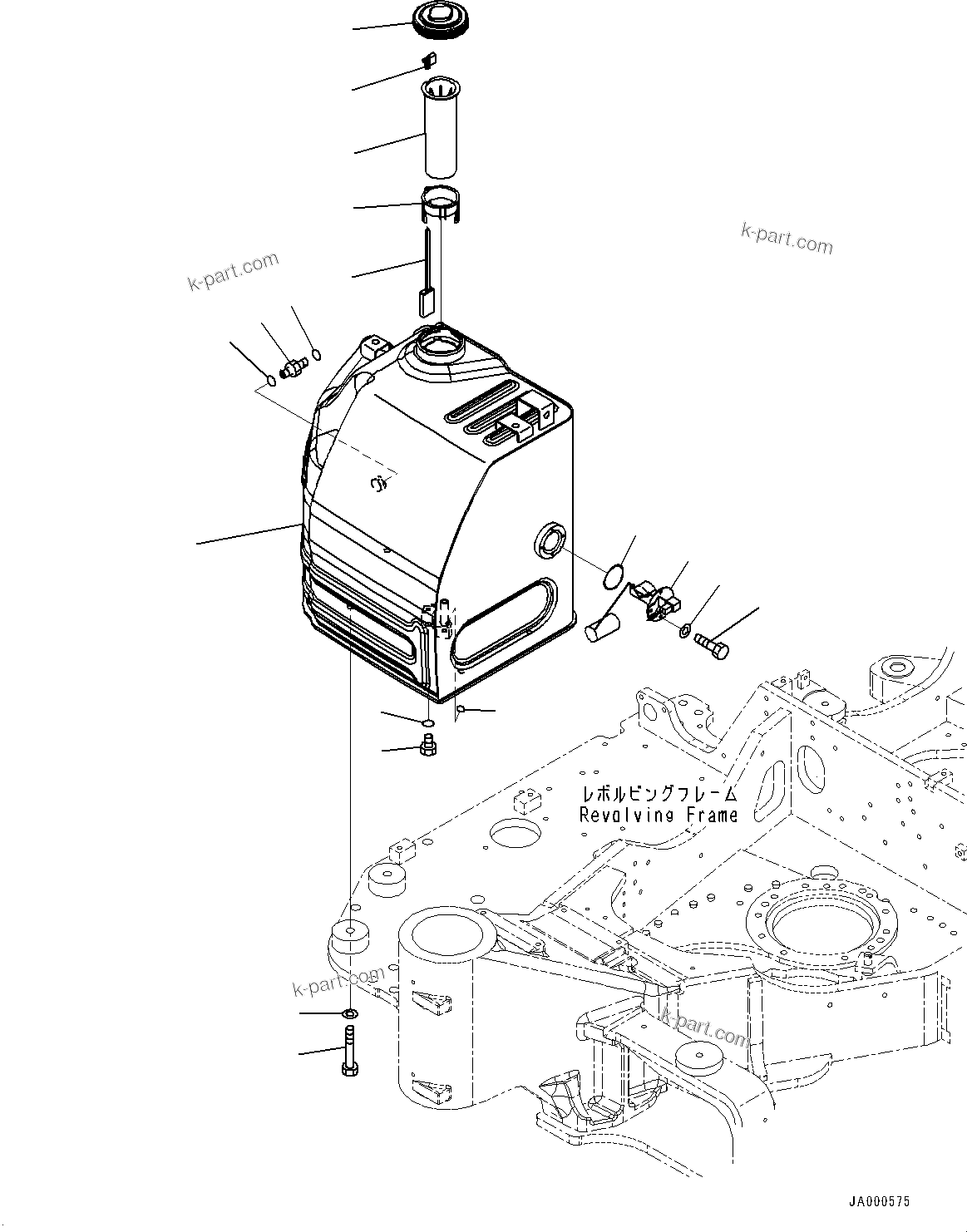 k-part.com

k-part.com

レボルビングフレーム
Revolving Frame

k-part.com

k-part.com

JA000575