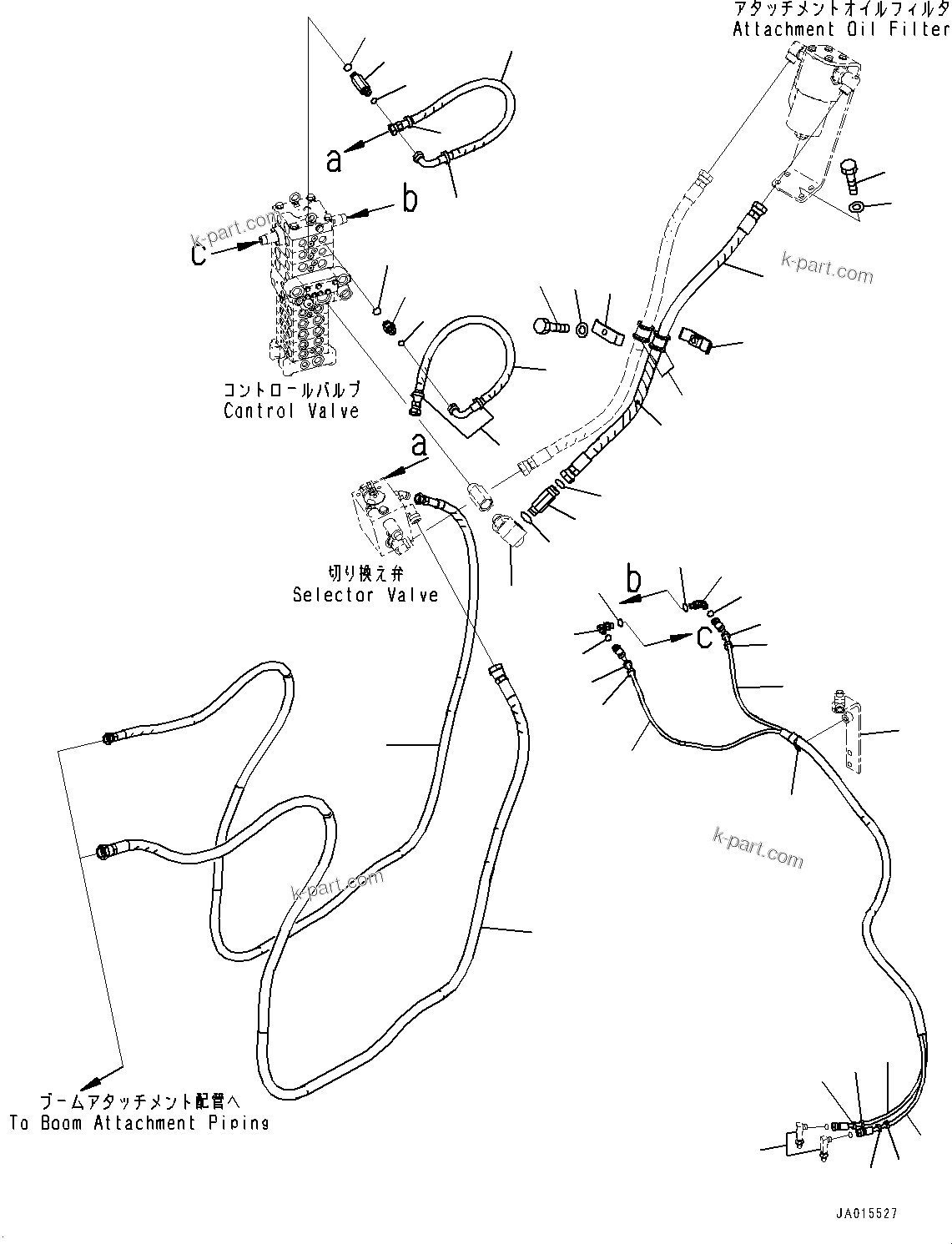 アタッチメントオイルフィルタ
Attachment Oil Filter

a

b

c

k-part.com

k-part.com

コントロールバルブ
Control Valve

a

切り換え弁
Selector Valve

b

c

k-part.com

k-part.com

ブームアタッチメント配管へ
To Boom Attachment Piping

JA015527