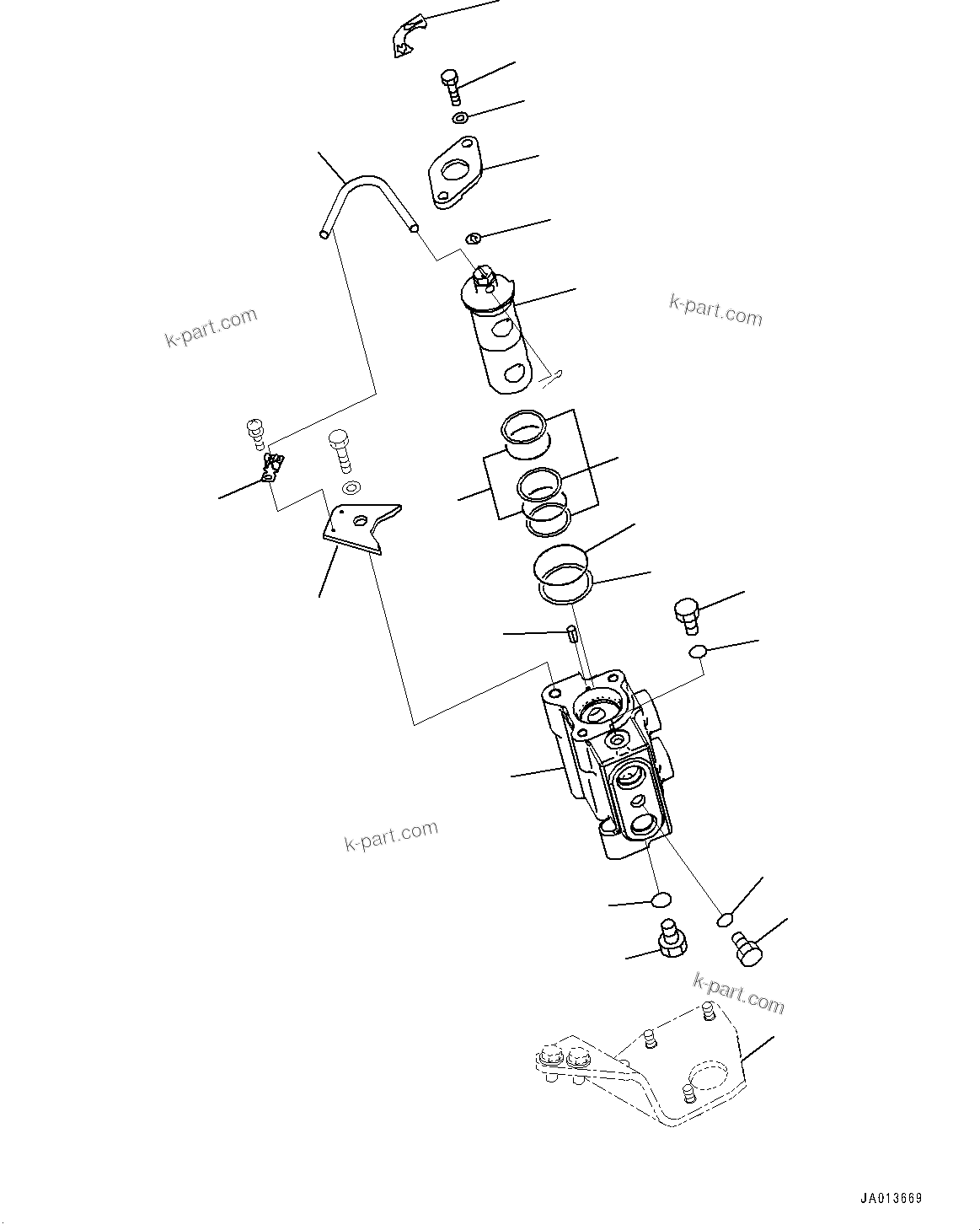 k-part.com

k-part.com

k-part.com

k-part.com

JA013669