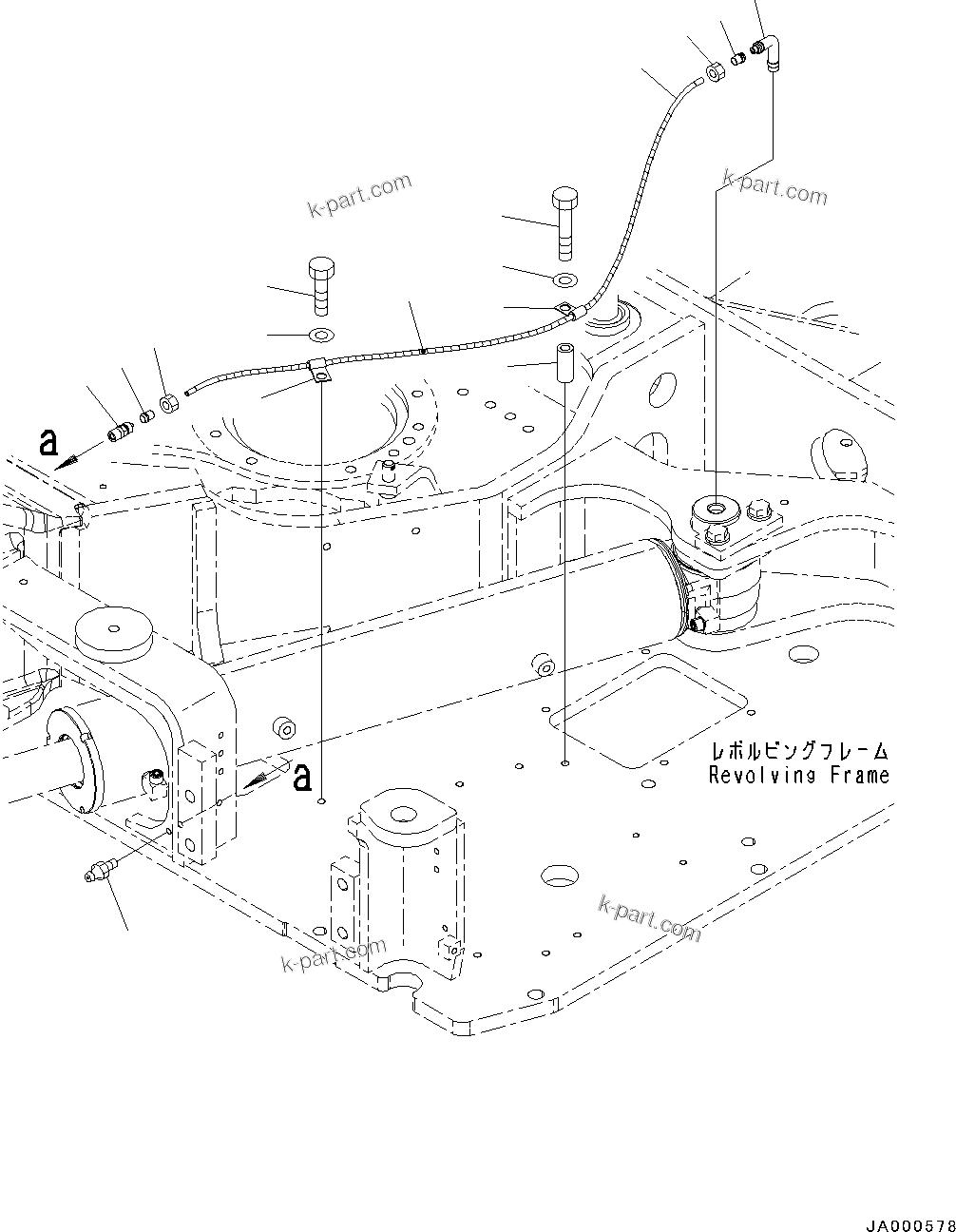 k-part.com

k-part.com

a

a

レボルビングフレーム
Revolving Frame

k-part.com

k-part.com

JA000578