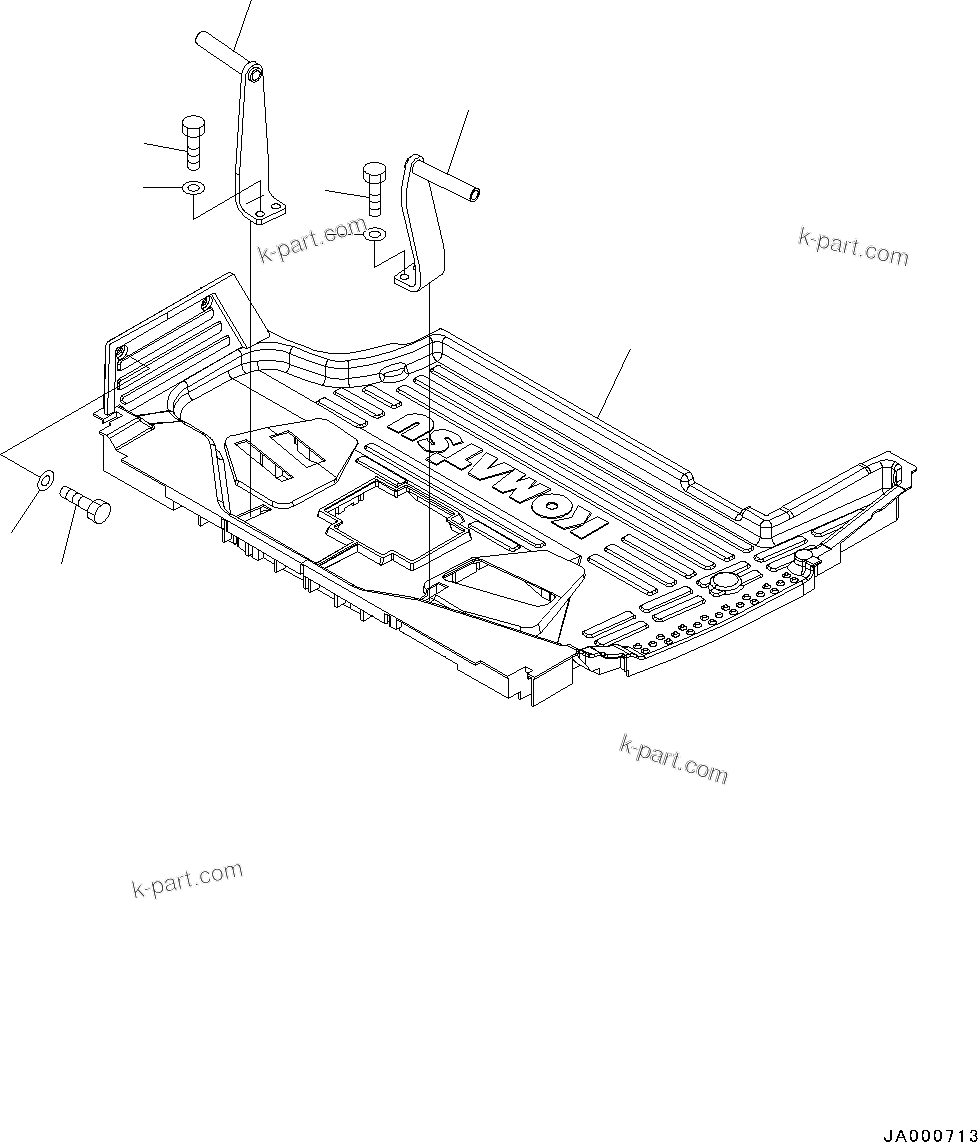 k-part.com

k-part.com

KOMATSU

k-part.com

k-part.com

JA000713