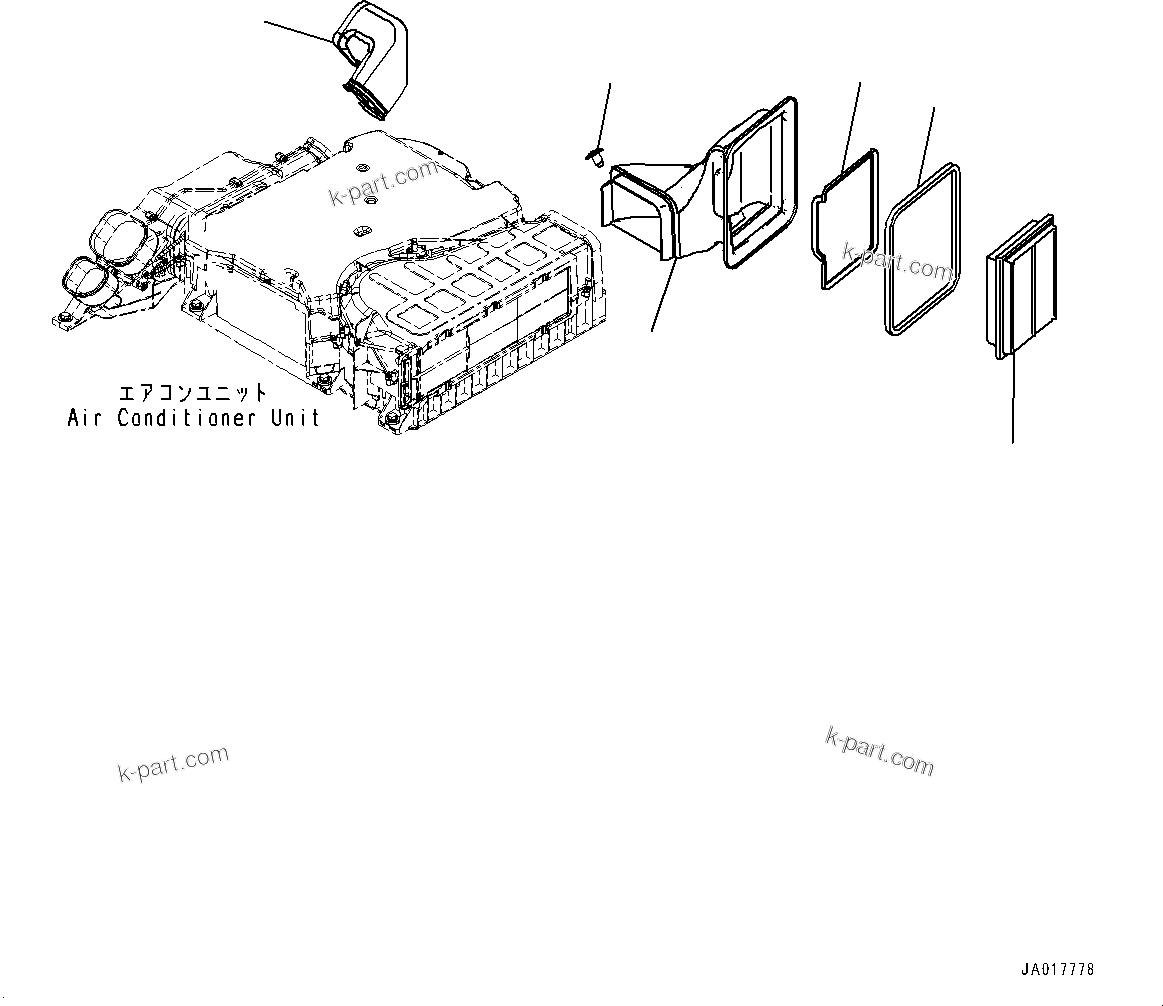 k-part.com

k-part.com

エアコンユニット
Air Conditioner Unit

k-part.com

k-part.com

JA017778