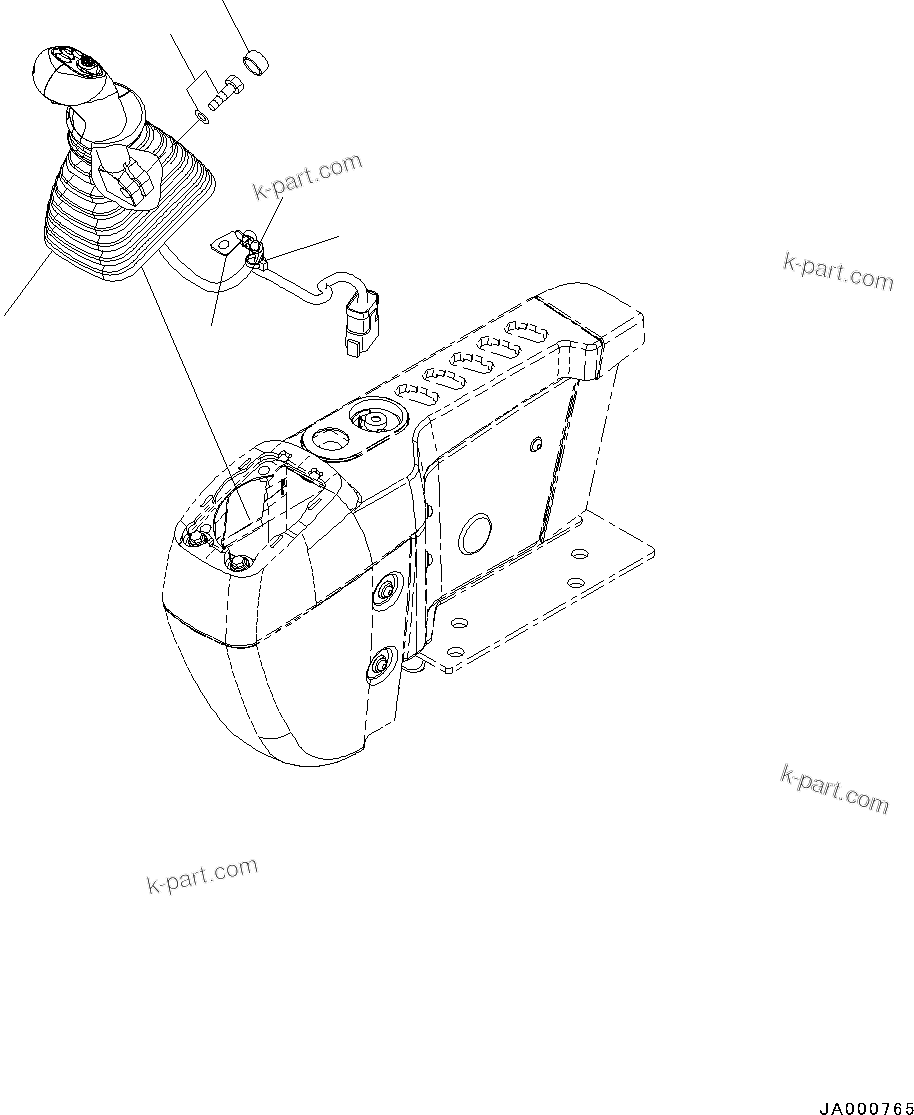 k-part.com

k-part.com

k-part.com

k-part.com

JA000765