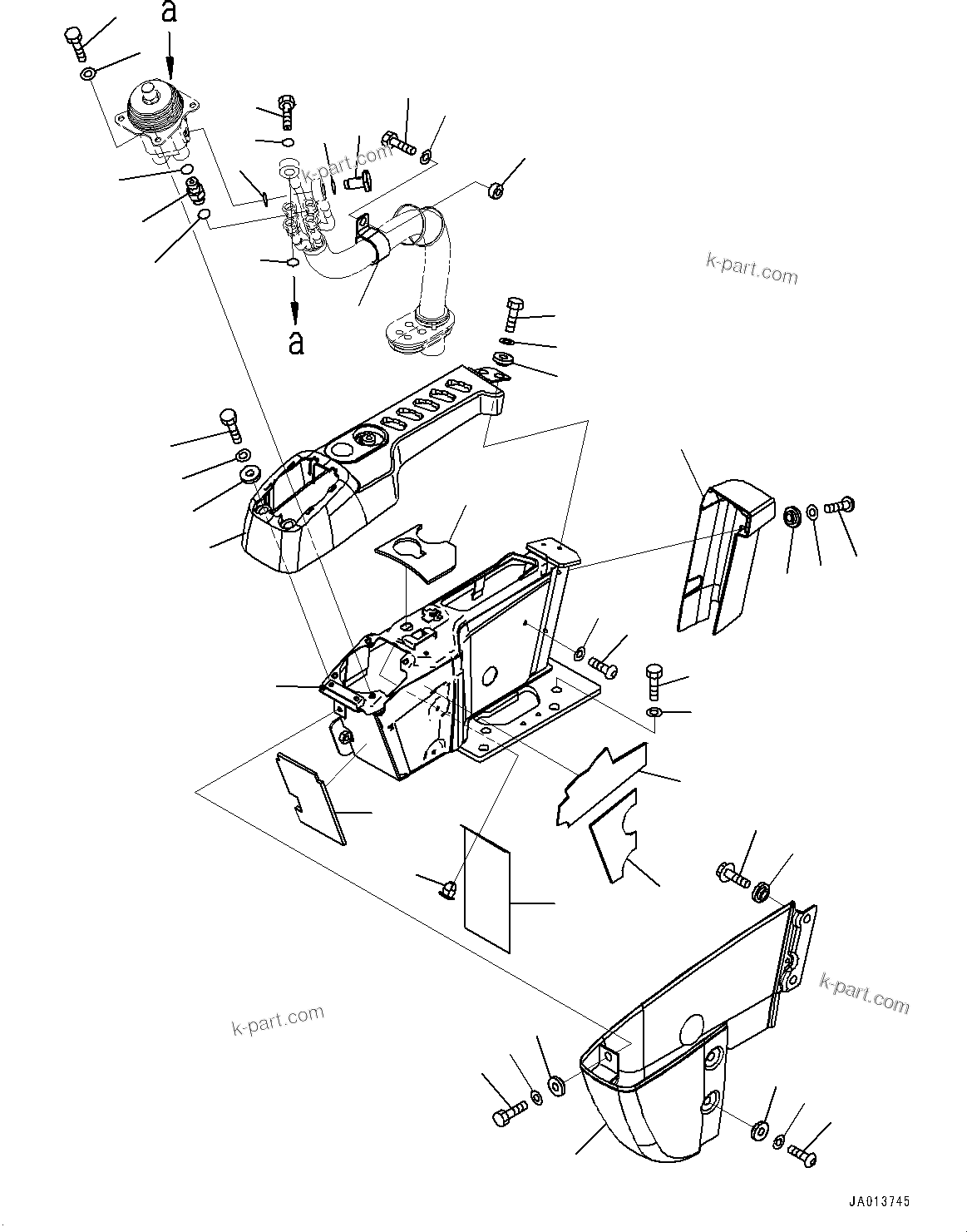 a

k-part.com

k-part.com

a

k-part.com

k-part.com

JA013745