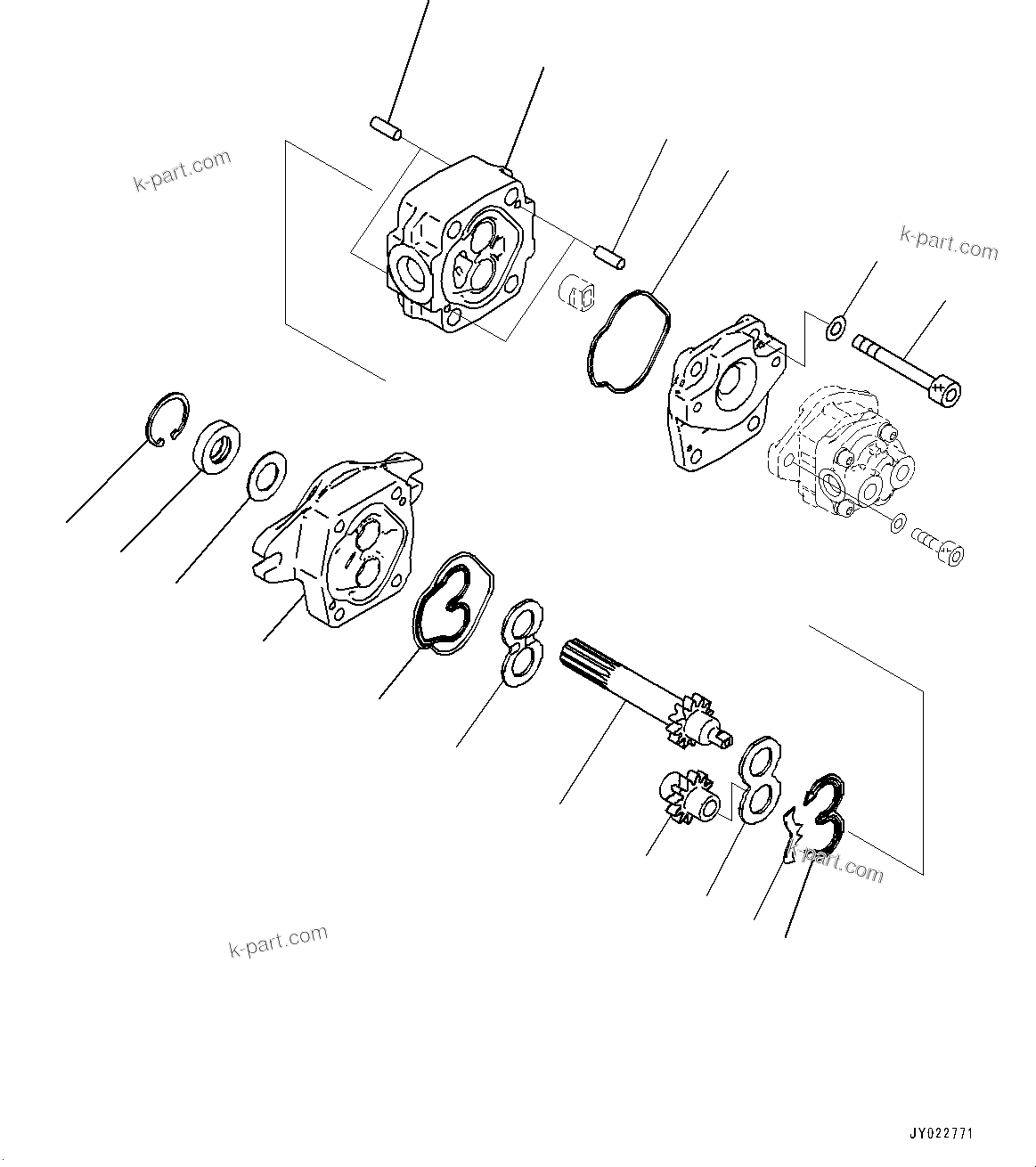 k-part.com

k-part.com

k-part.com

k-part.com

JY022771