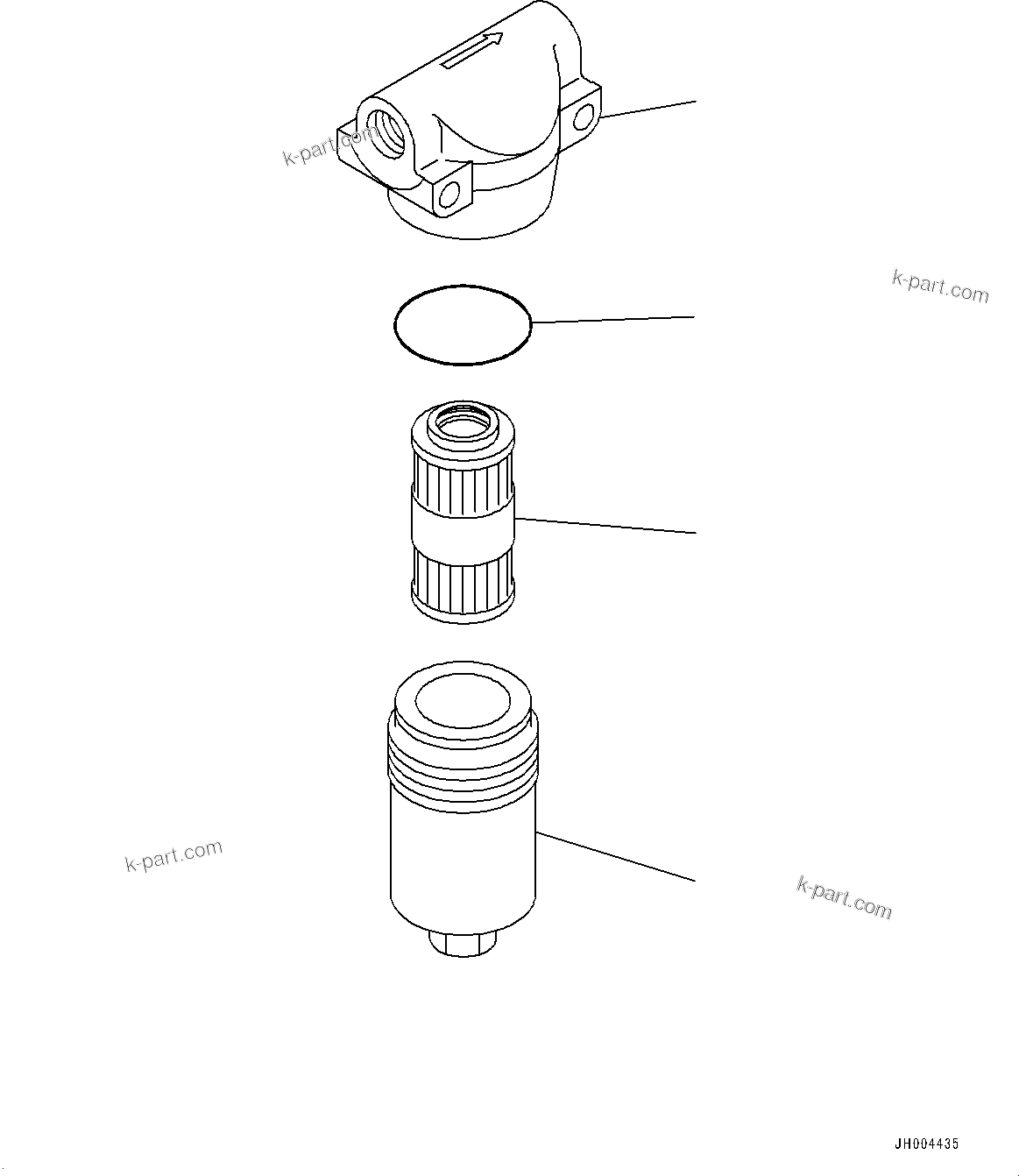 k-part.com

k-part.com

k-part.com

k-part.com

JH004435