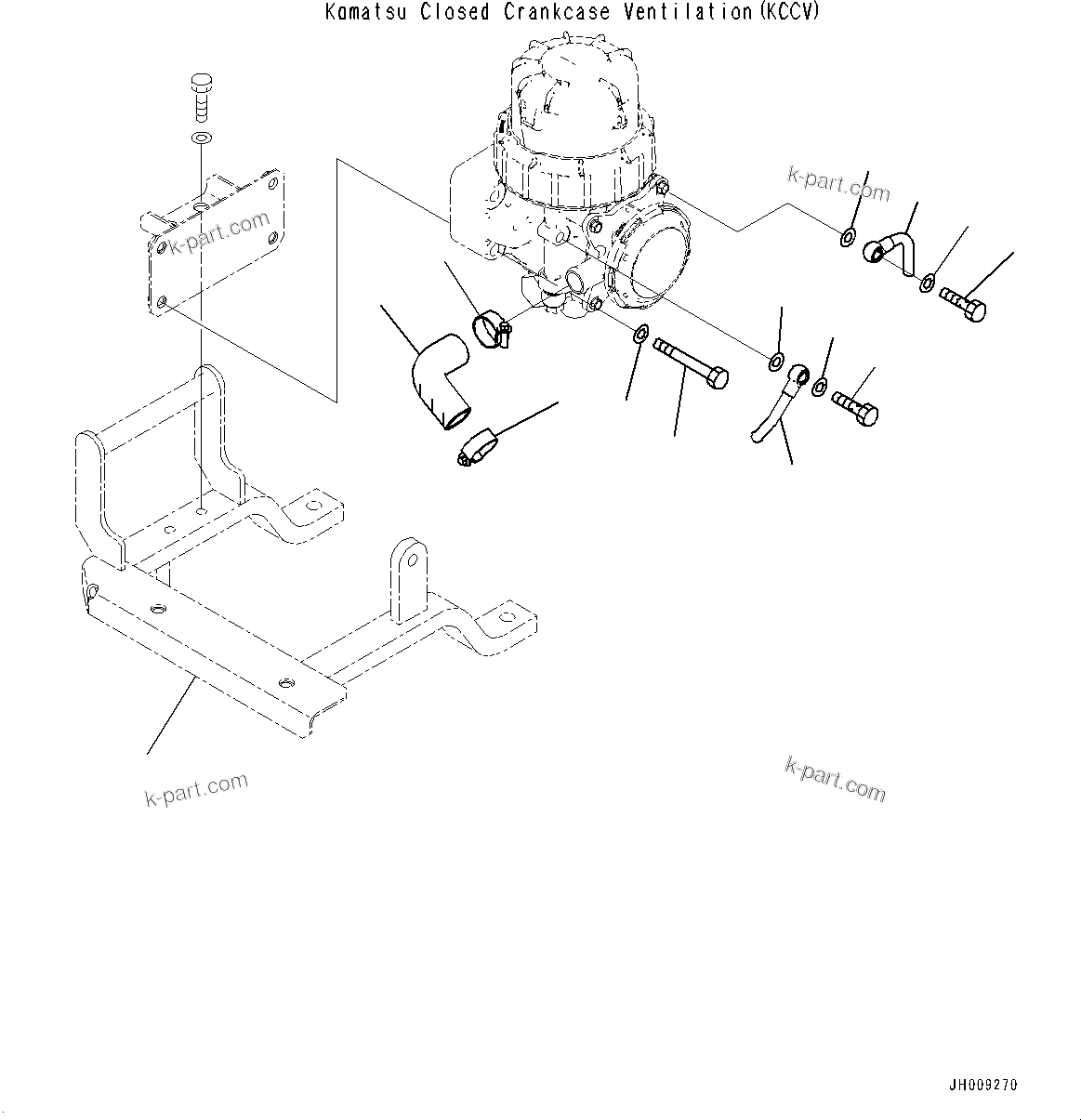 Komatsu Closed Crankcase Ventilation(KCCV)

k-part.com

k-part.com

k-part.com

k-part.com

JH009270