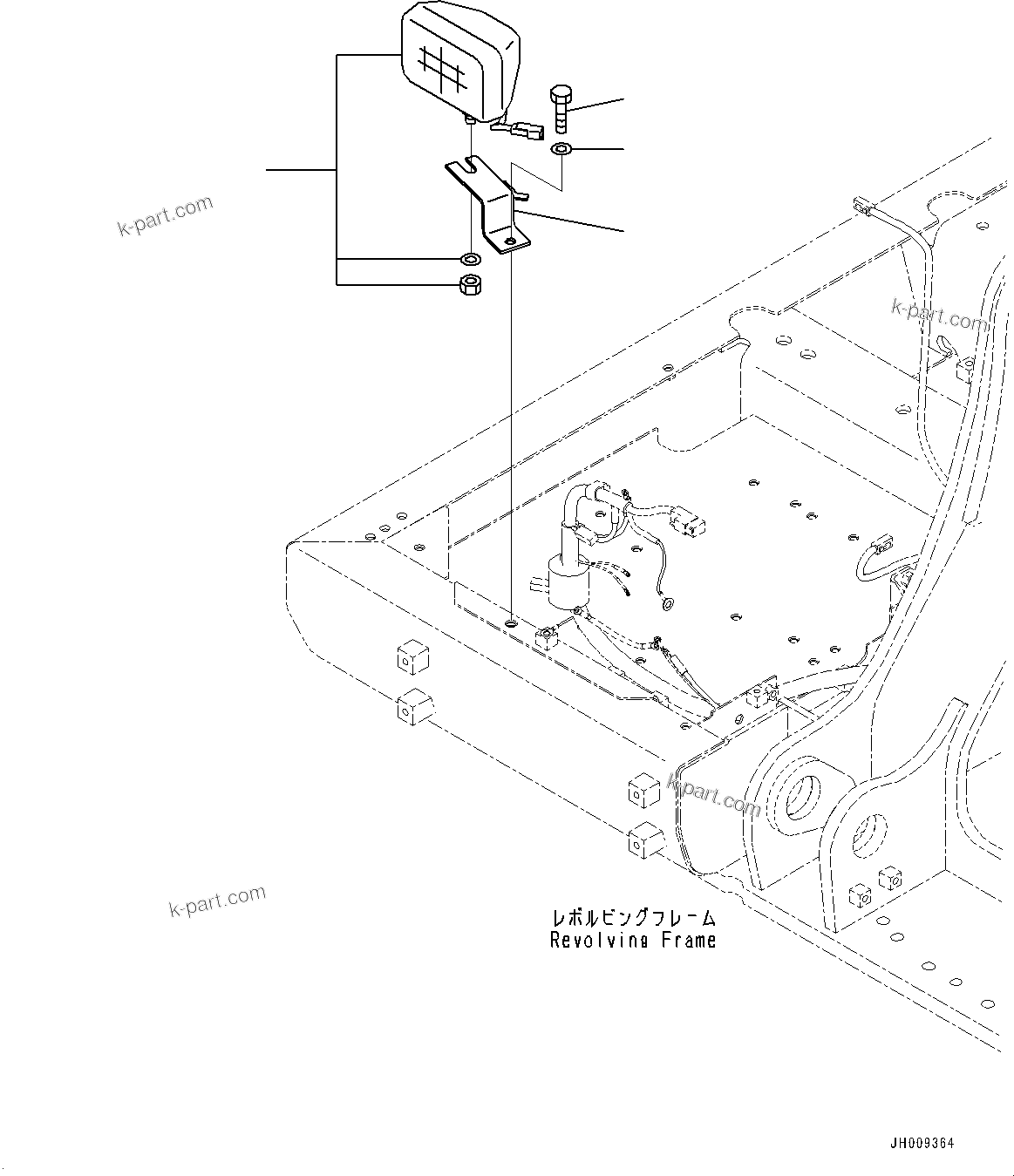 k-part.com

k-part.com

k-part.com

k-part.com

レボルビングフレーム
Revolving Frame

JH009364