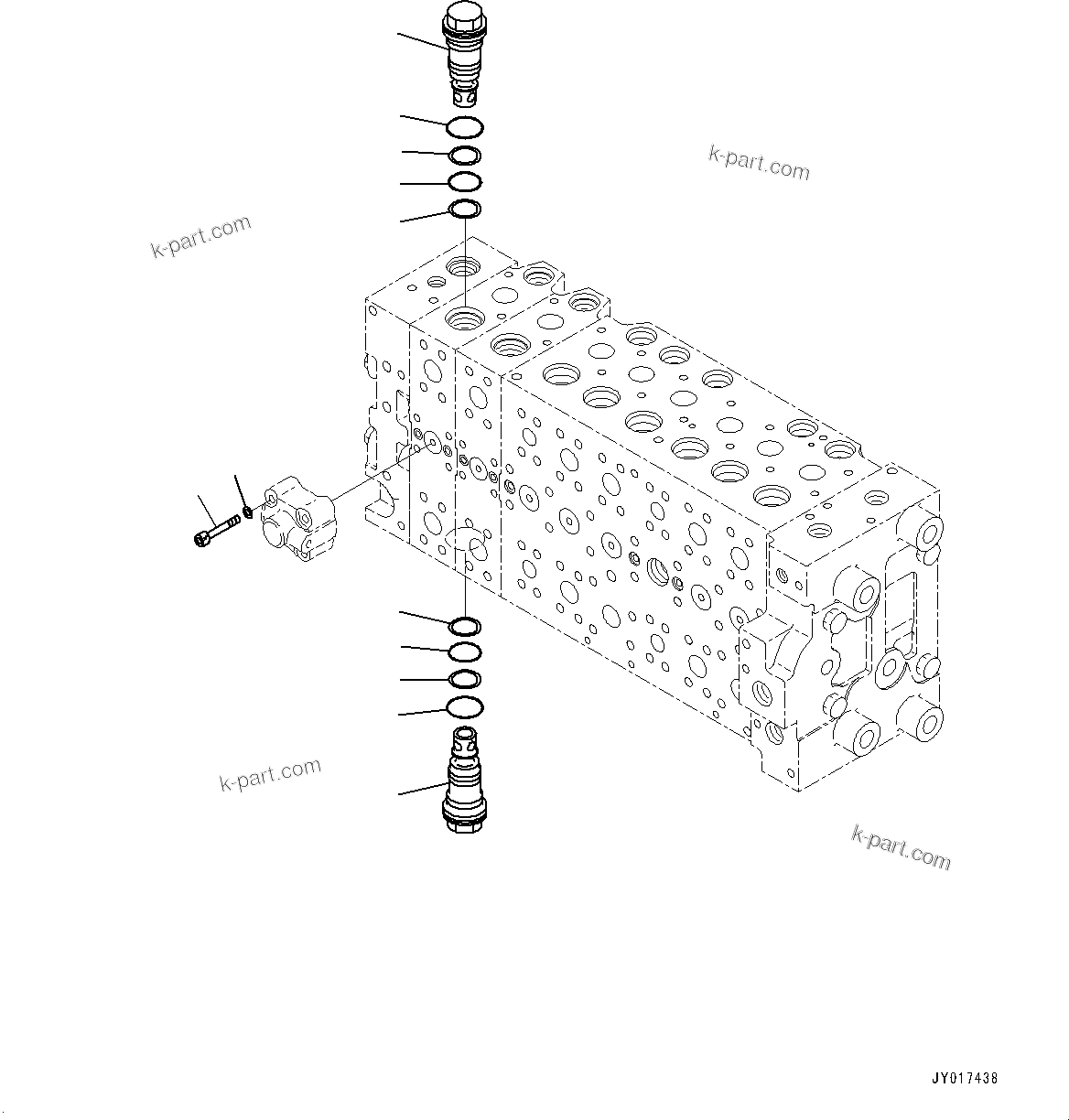 k-part.com

k-part.com

k-part.com

k-part.com

JY017438