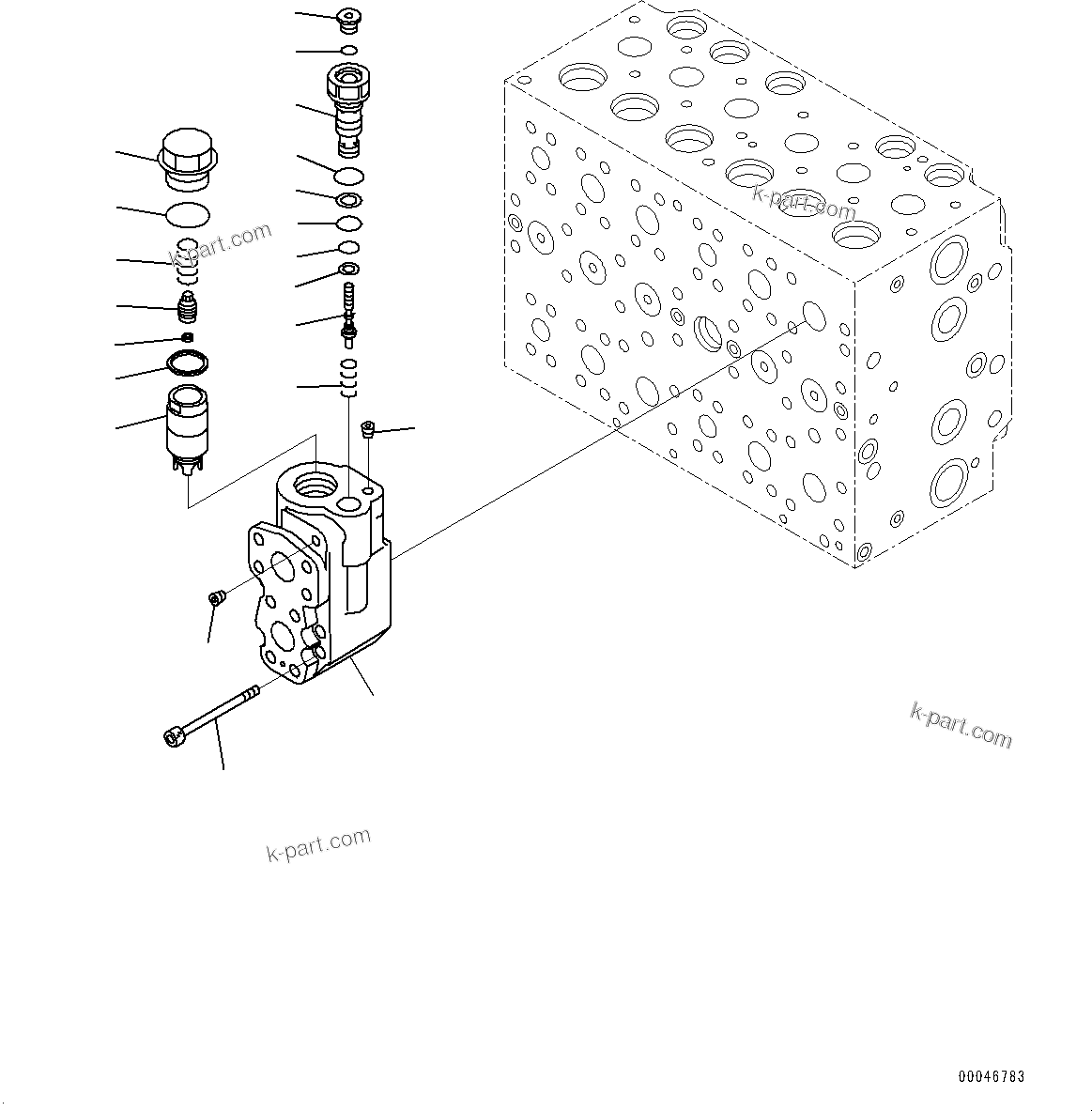 k-part.com

k-part.com

k-part.com

k-part.com

00046783