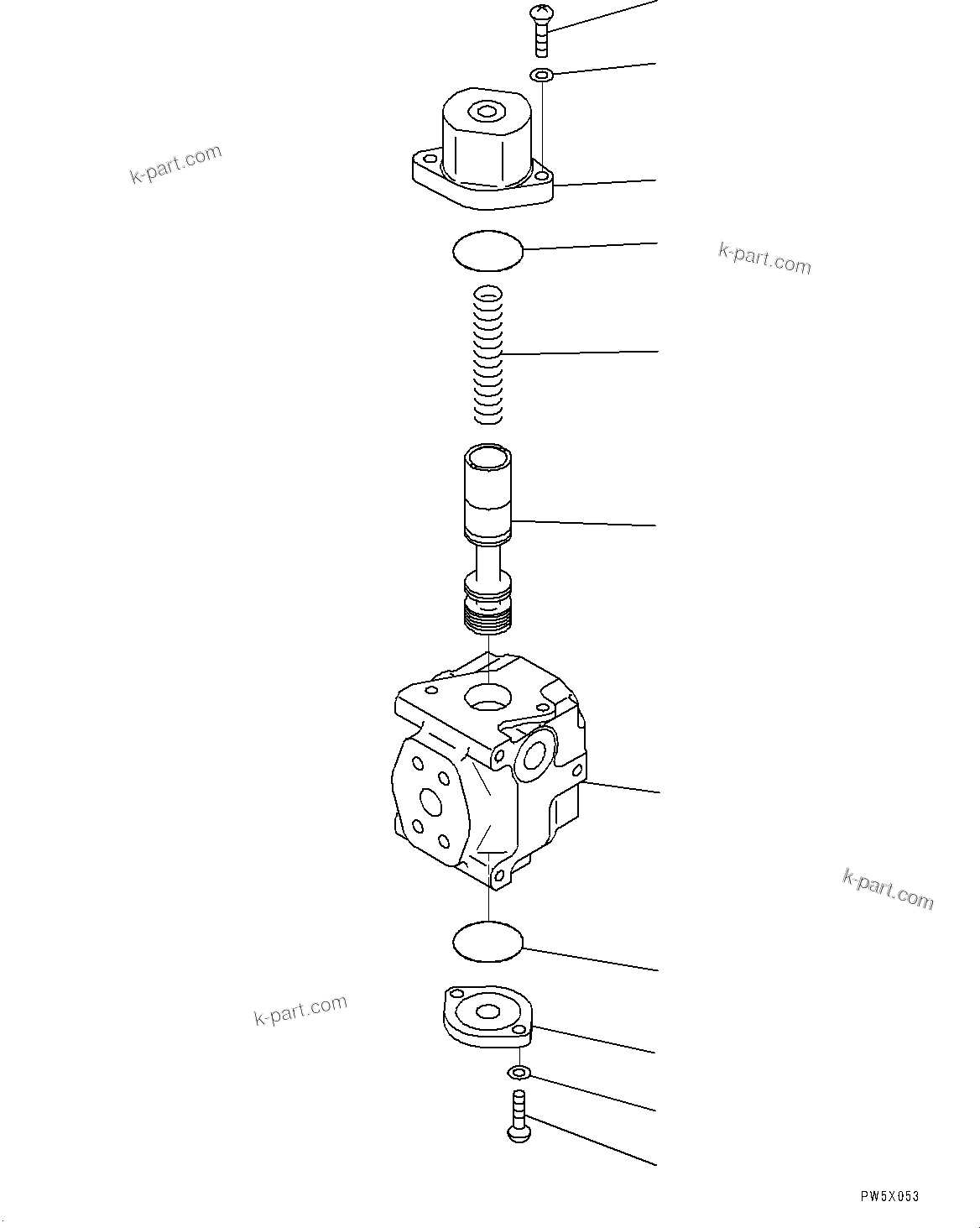 k-part.com

k-part.com

k-part.com

k-part.com

PW5X053