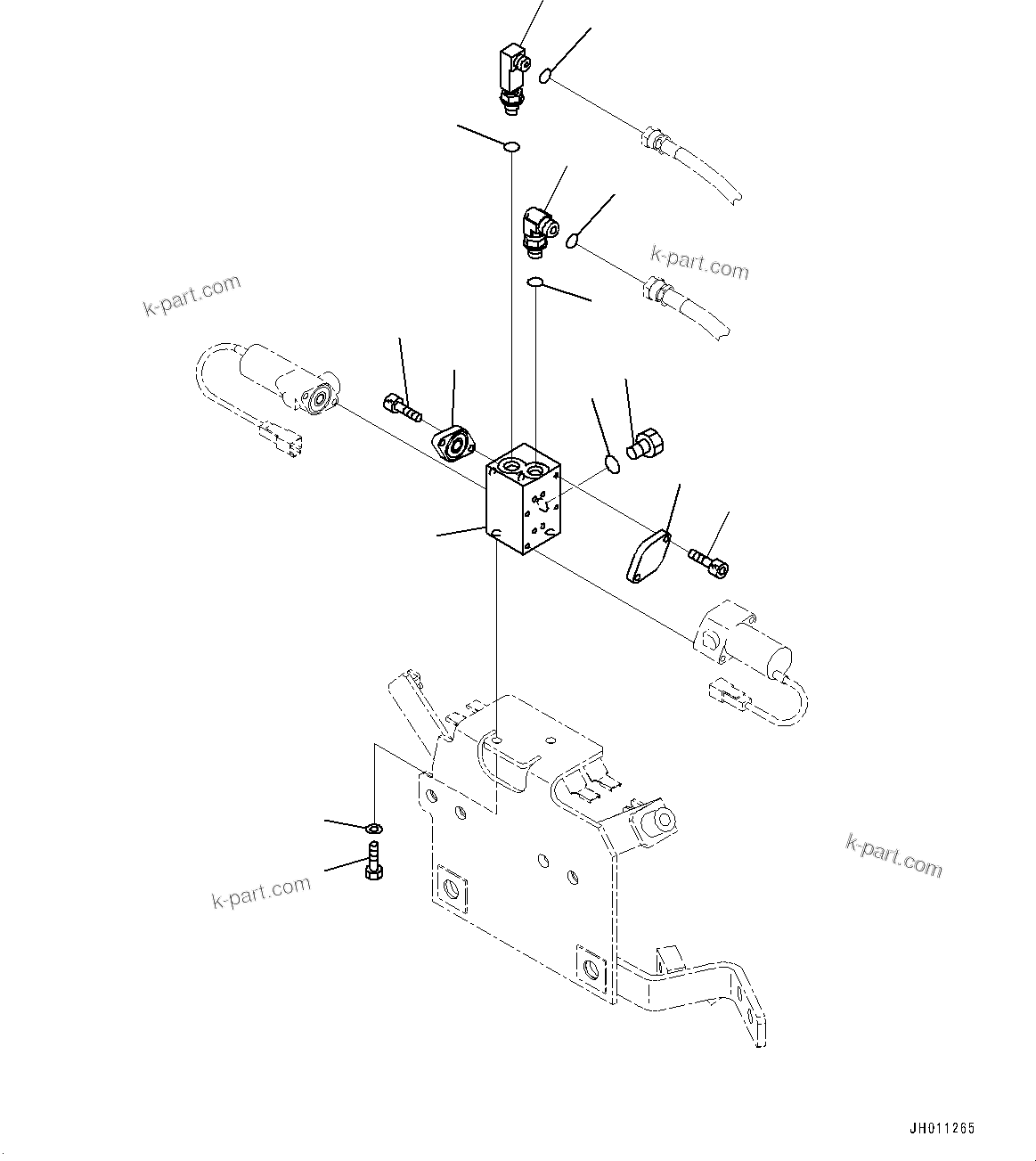 k-part.com

k-part.com

k-part.com

k-part.com

JH011265