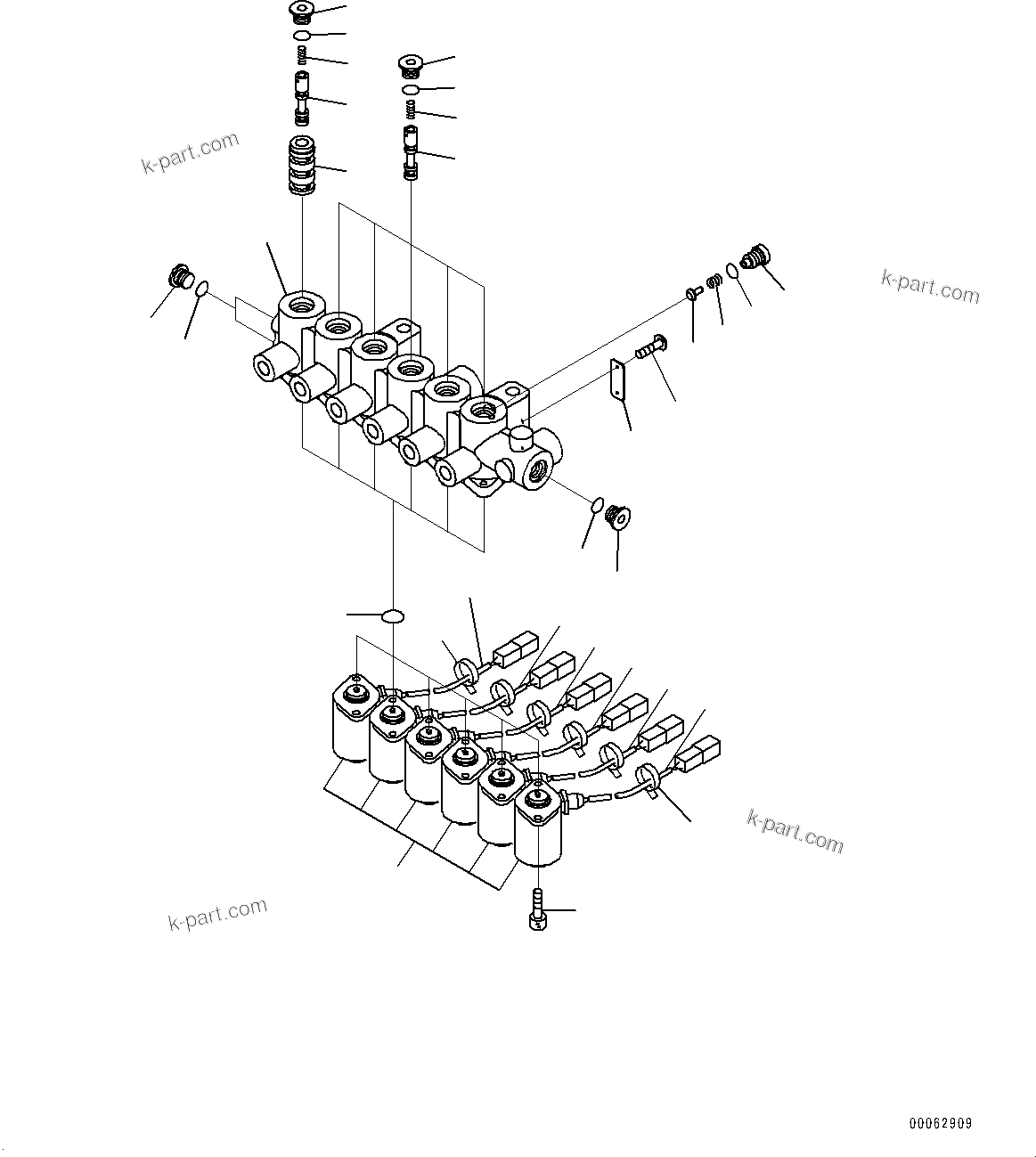 k-part.com

k-part.com

k-part.com

k-part.com

00062909