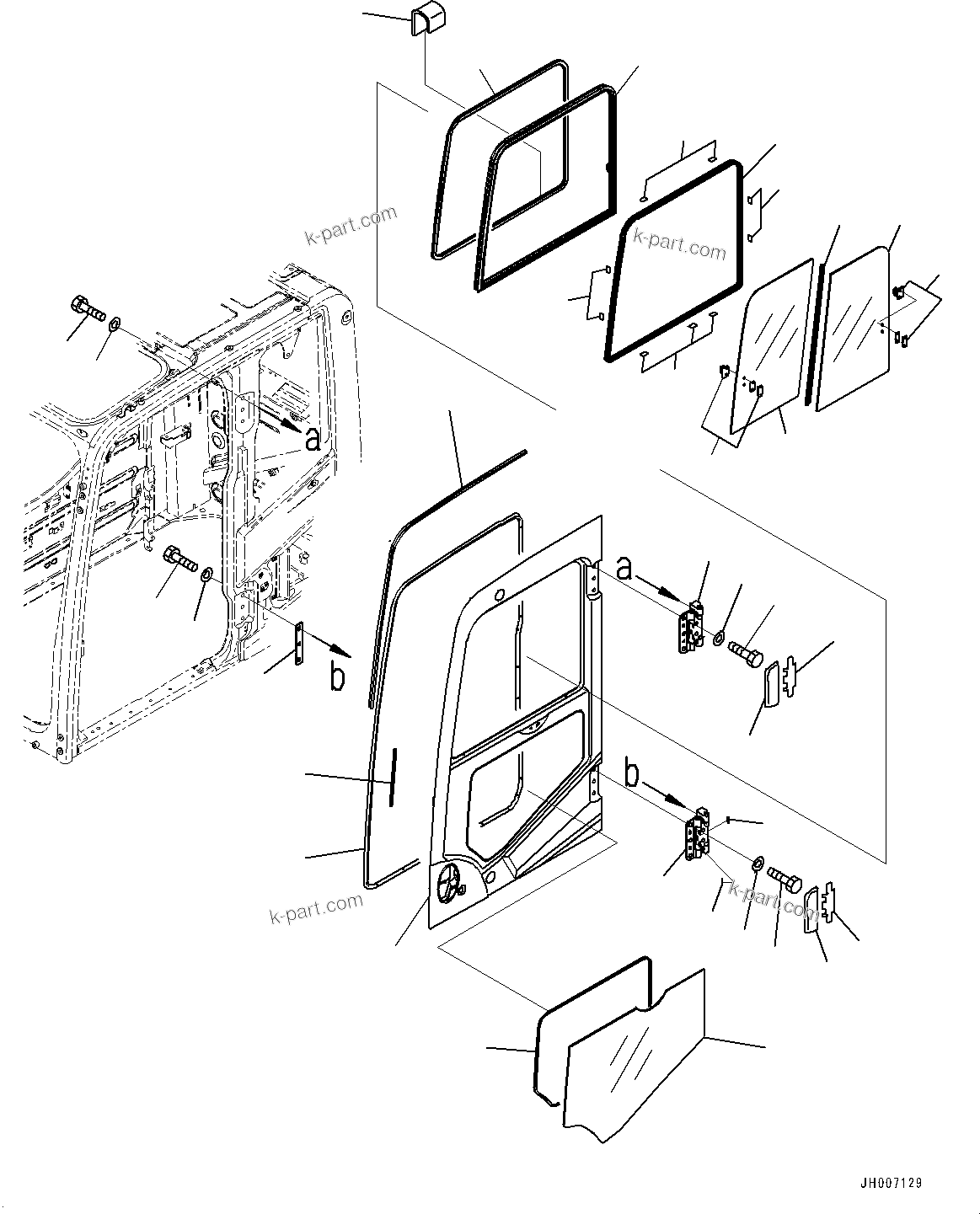 k-part.com
k-part.com
a
a
b
b
k-part.com
k-part.com
JH007129