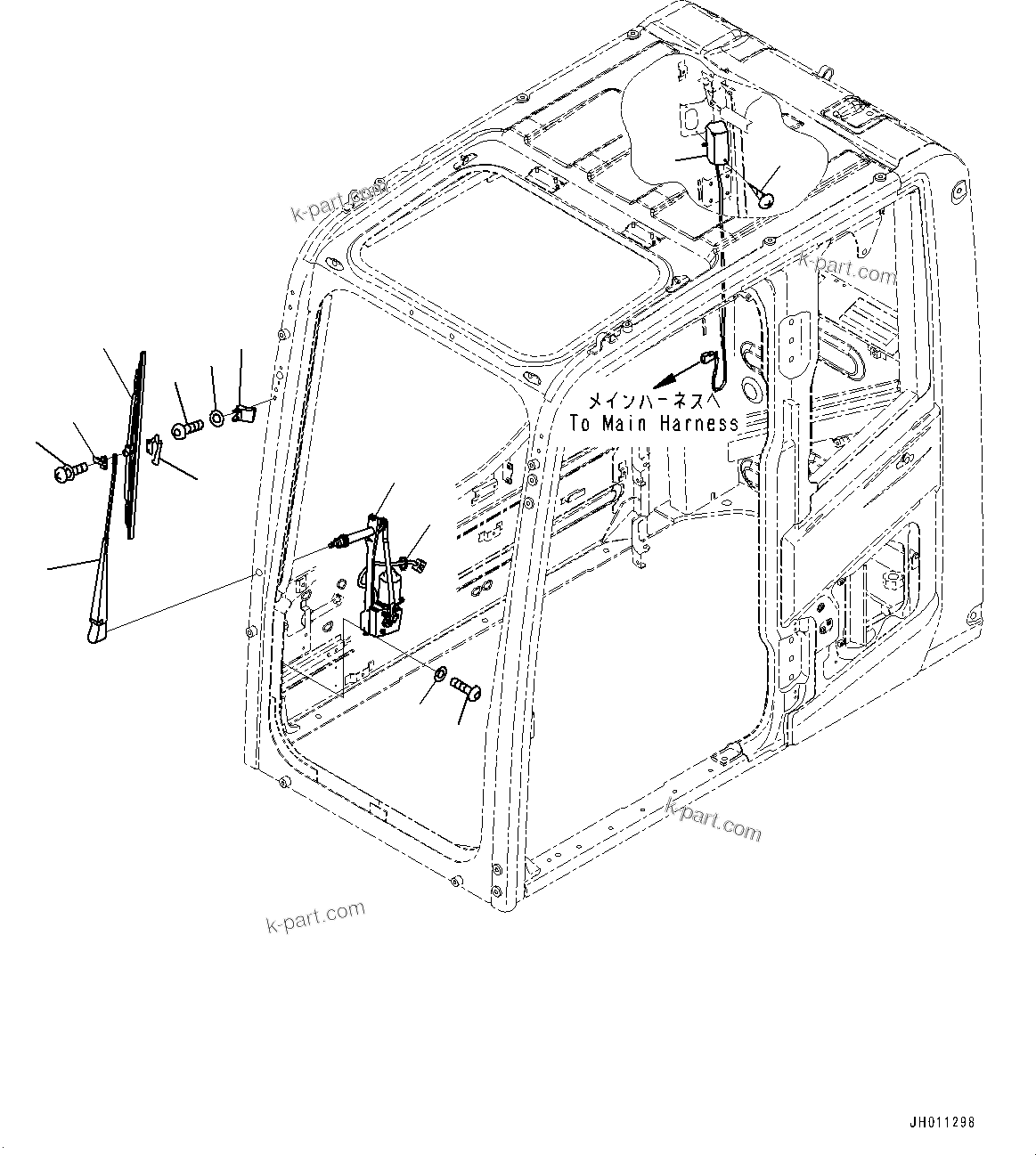 k-part.com

k-part.com

メインハーネスへ
To Main Harness

k-part.com

k-part.com

JH011298